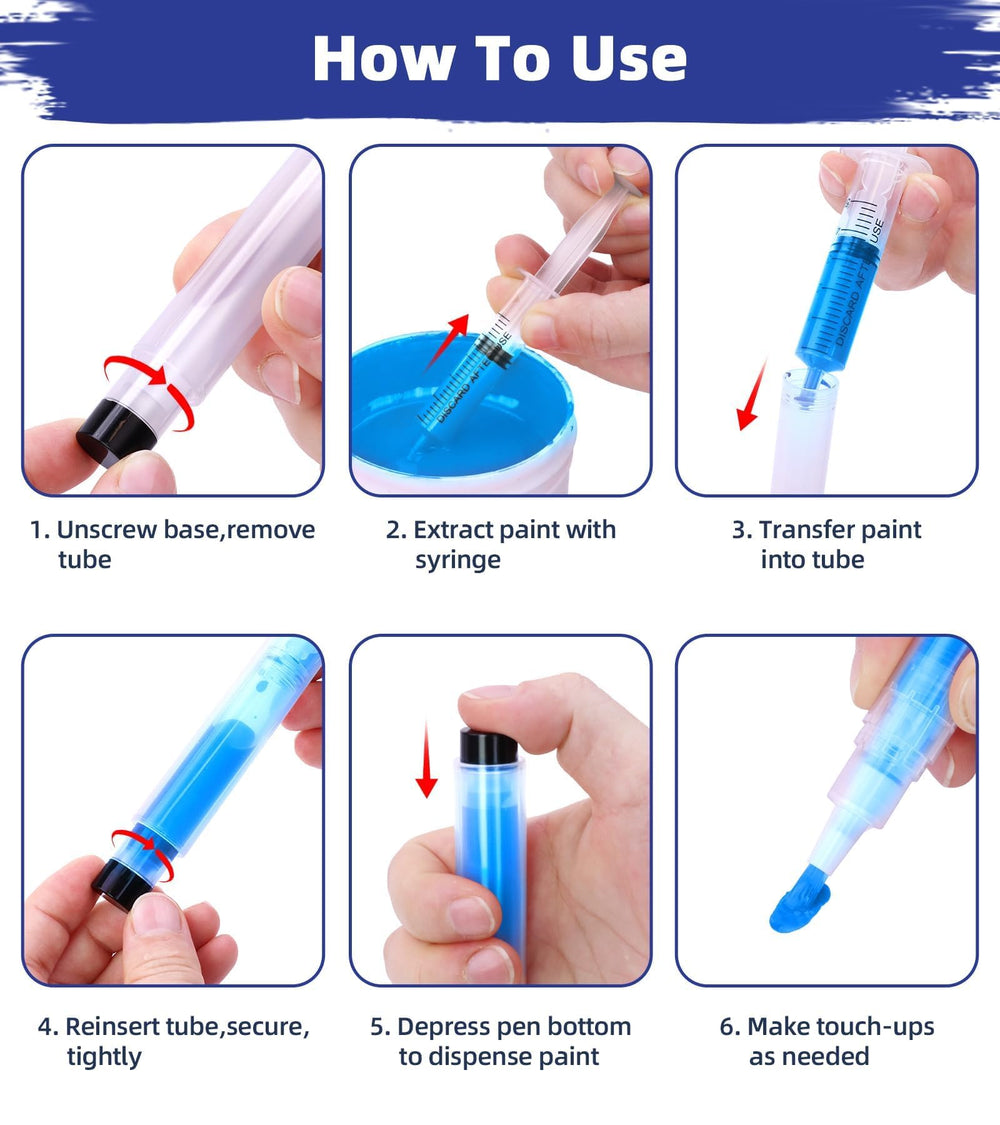 How To Use

DISCARD AFTER USE

DISCARD AFTER USE

1. Unscrew base,remove tube

2. Extract paint with syringe

3. Transfer paint into tube

4. Reinsert tube,secure, tightly

5. Depress pen bottom to dispense paint

6. Make touch-ups as needed