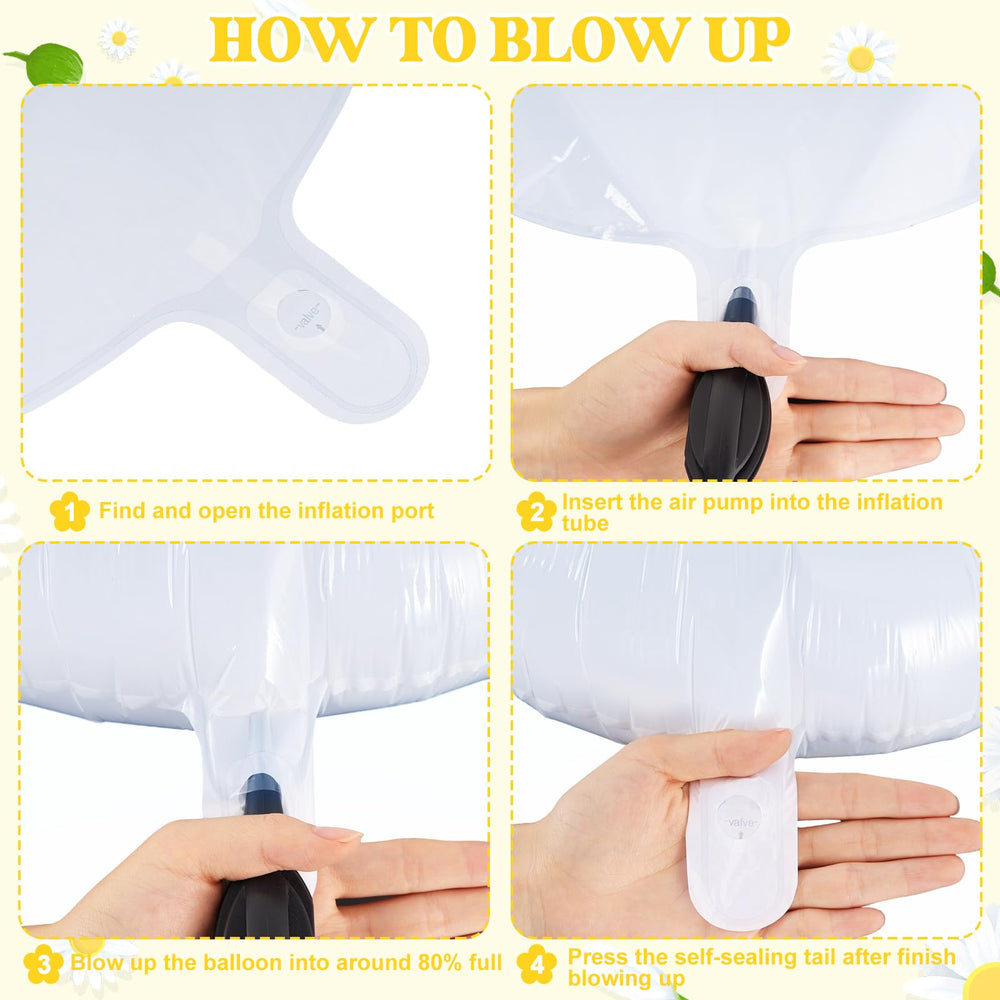 HOW TO BLOW UP

valve

1 Find and open the inflation port

2 Insert the air pump into the inflation tube

valve

3 Blow up the balloon into around 80% full

4 Press the self-sealing tail after finish blowing up