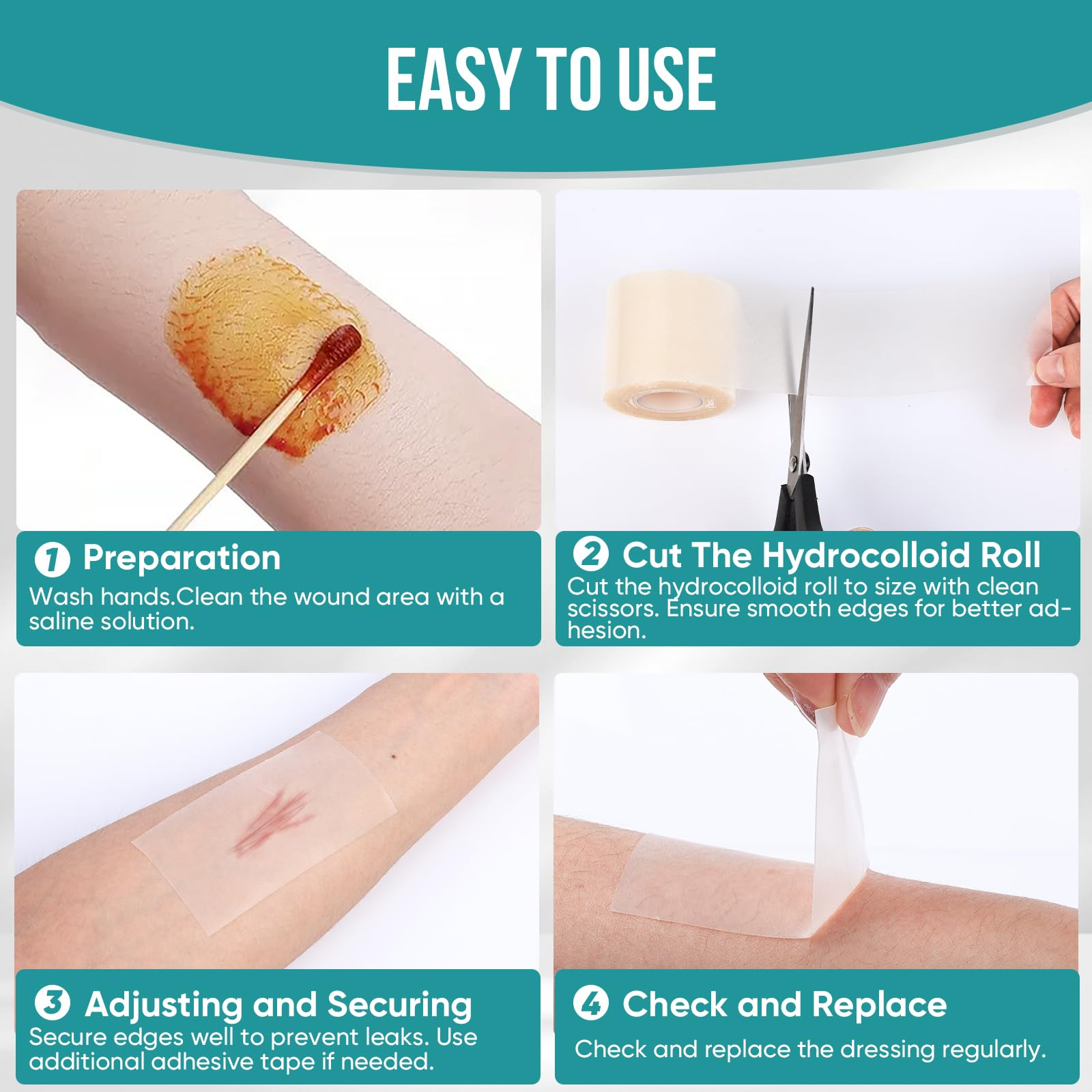 EASY TO USE

1 Preparation
Wash hands.Clean the wound area with a saline solution.

2 Cut The Hydrocolloid Roll
Cut the hydrocolloid roll to size with clean scissors. Ensure smooth edges for better adhesion.

3 Adjusting and Securing
Secure edges well to prevent leaks. Use additional adhesive tape if needed.

4 Check and Replace
Check and replace the dressing regularly.