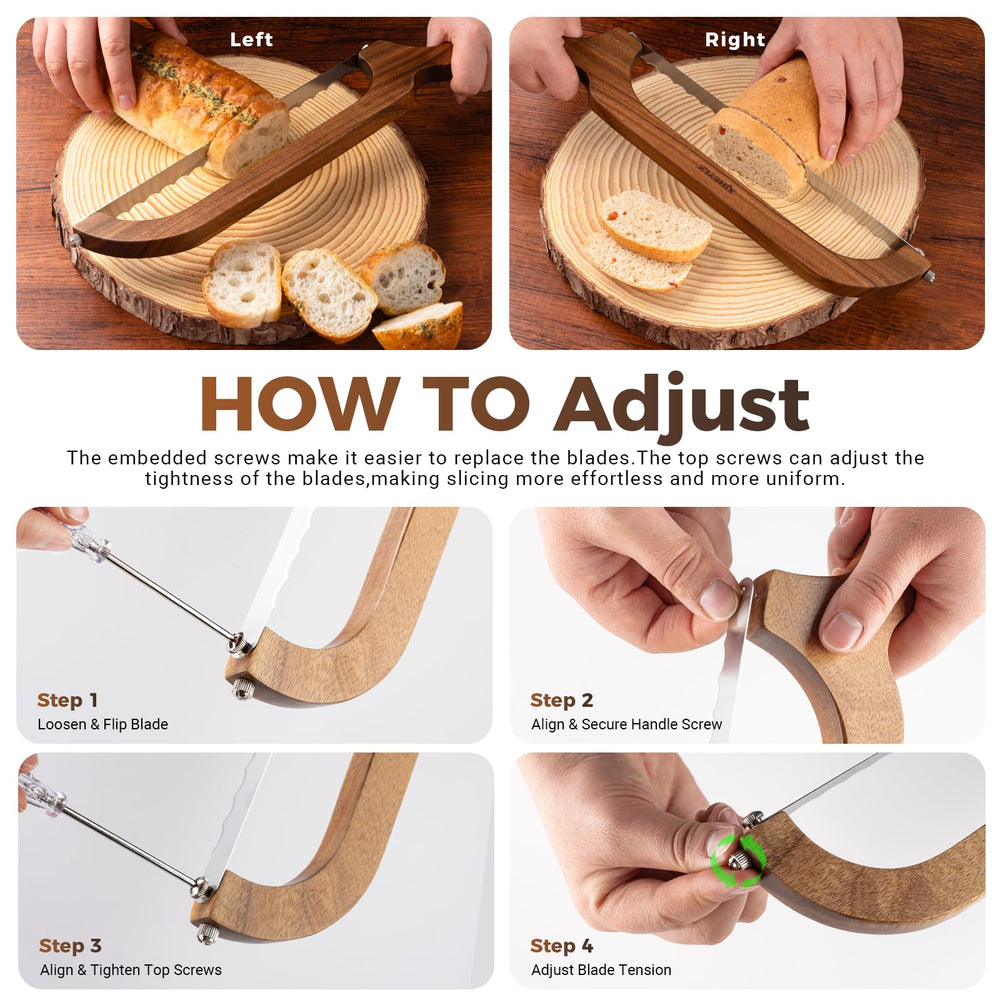 Left

Right

HOW TO Adjust

The embedded screws make it easier to replace the blades.The top screws can adjust the tightness of the blades,making slicing more effortless and more uniform.

Step 1
Loosen & Flip Blade

Step 2
Align & Secure Handle Screw

Step 3
Align & Tighten Top Screws

Step 4
Adjust Blade Tension