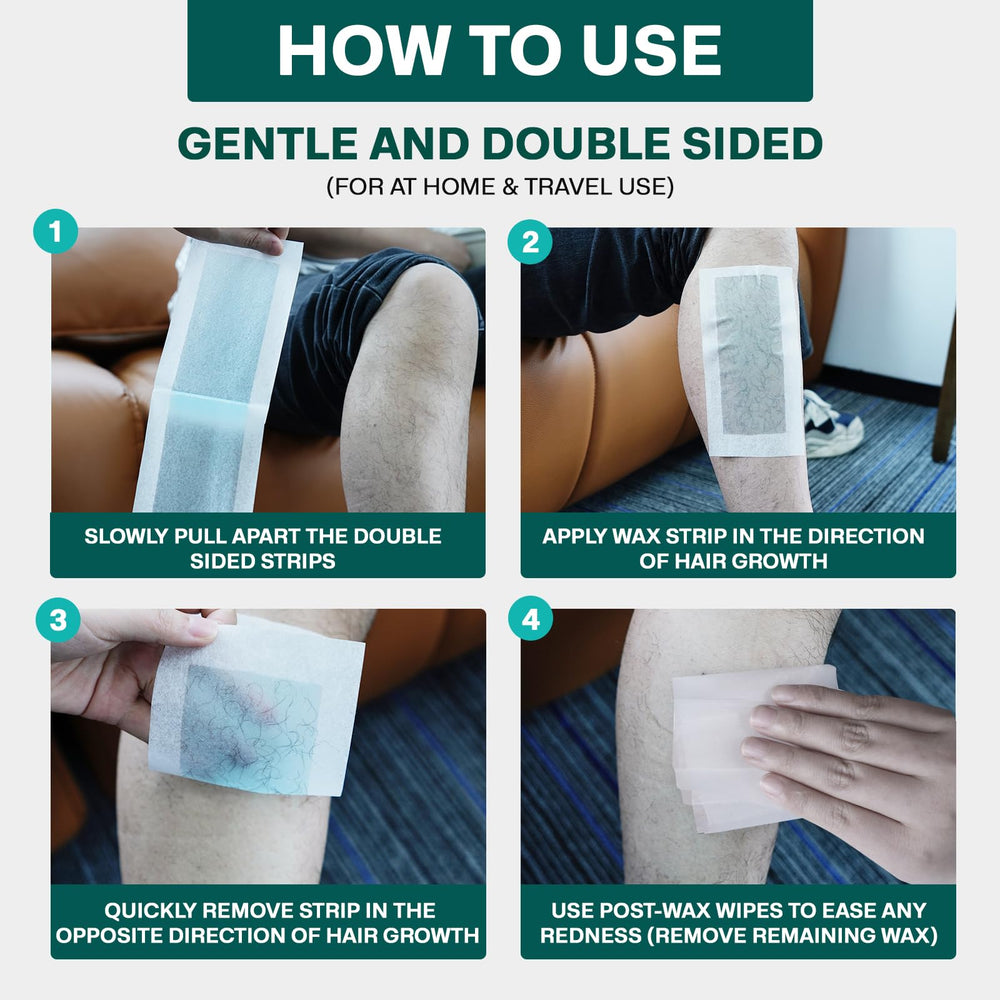 HOW TO USE

GENTLE AND DOUBLE SIDED
(FOR AT HOME & TRAVEL USE)

1
SLOWLY PULL APART THE DOUBLE SIDED STRIPS

2
APPLY WAX STRIP IN THE DIRECTION OF HAIR GROWTH

3
QUICKLY REMOVE STRIP IN THE OPPOSITE DIRECTION OF HAIR GROWTH

4
USE POST-WAX WIPES TO EASE ANY REDNESS (REMOVE REMAINING WAX)