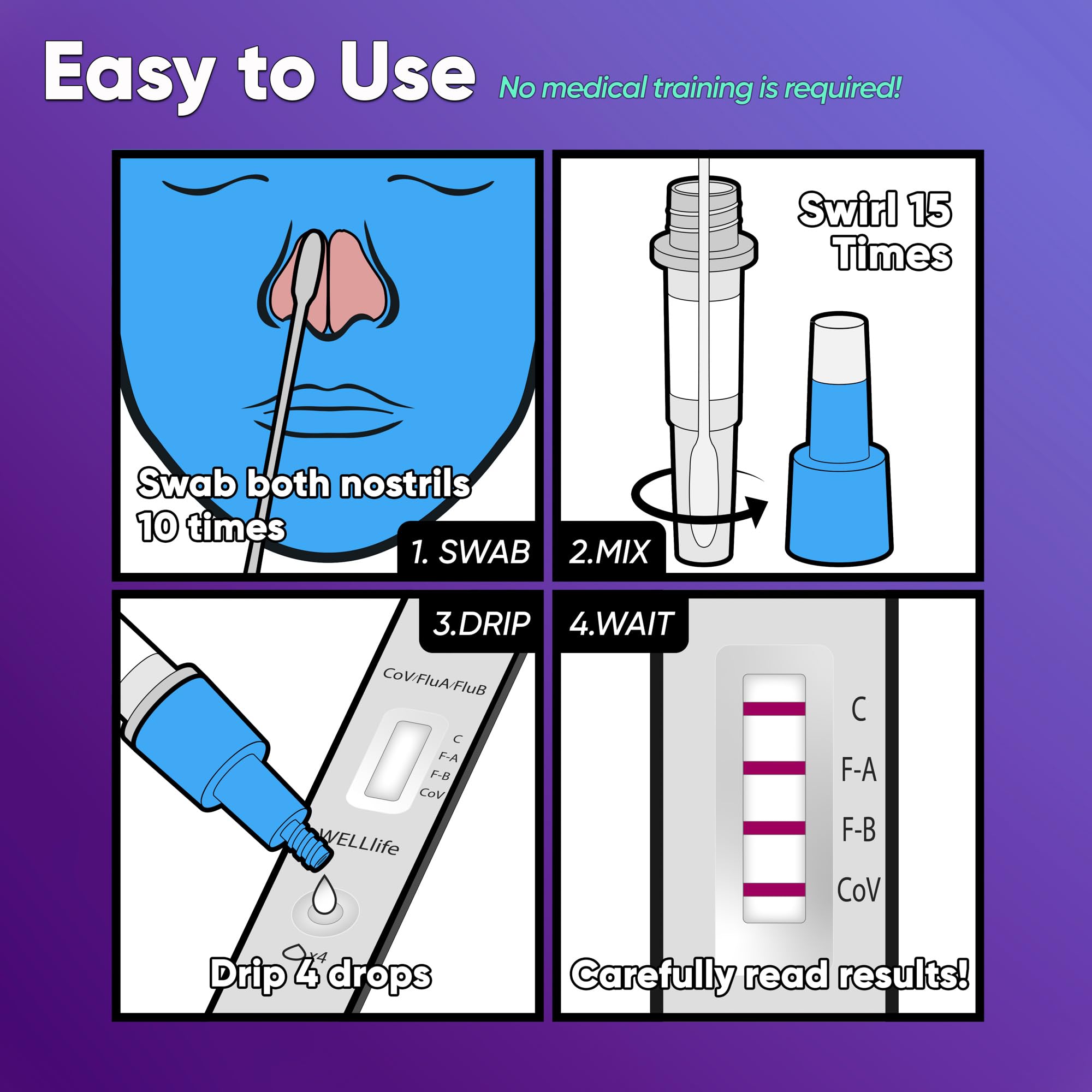 Easy to Use No medical training is required!

Swab both nostrils 10 times

1. SWAB

Swirl 15 Times

2.MIX

3.DRIP

CoV/FluA/FluB

C
F-A
F-B
CoV

WELLlife

x4

Drip 4 drops

4.WAIT

C
F-A
F-B
CoV

Carefully read results!