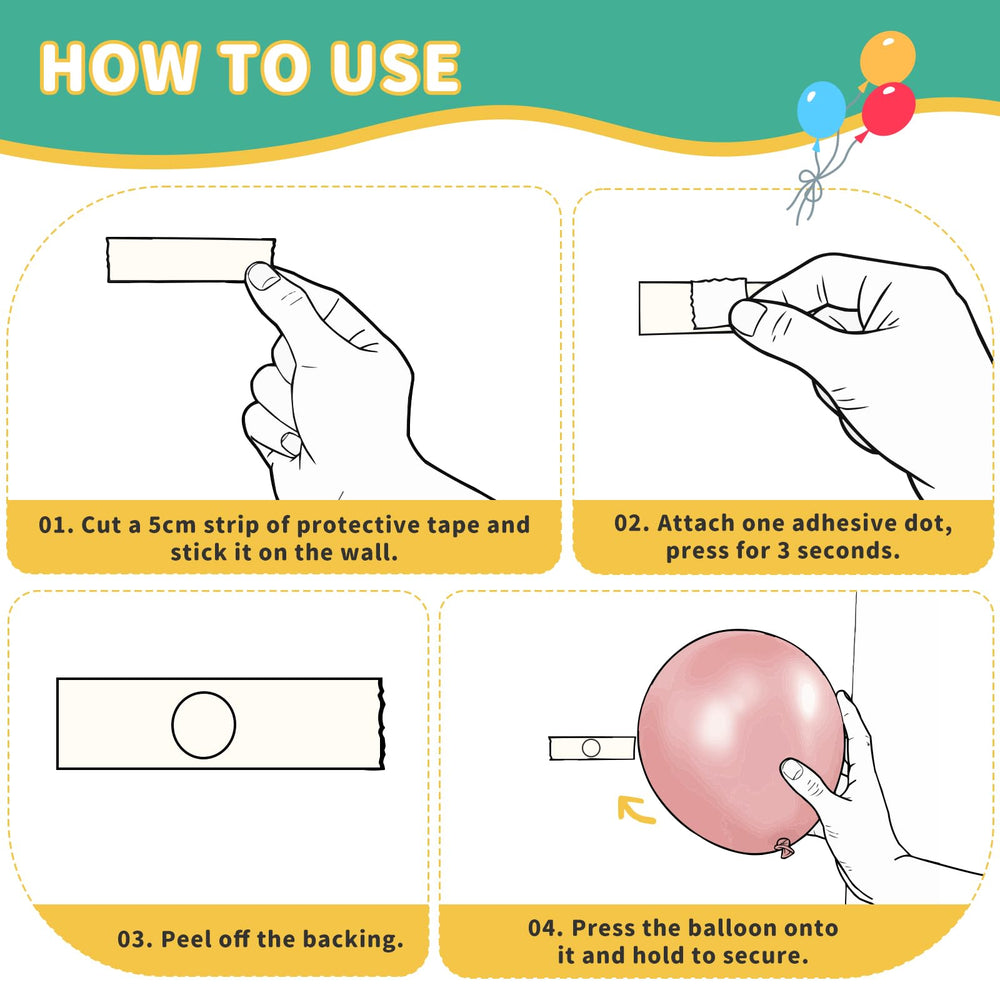 HOW TO USE

01. Cut a 5cm strip of protective tape and stick it on the wall.

02. Attach one adhesive dot, press for 3 seconds.

03. Peel off the backing.

04. Press the balloon onto it and hold to secure.