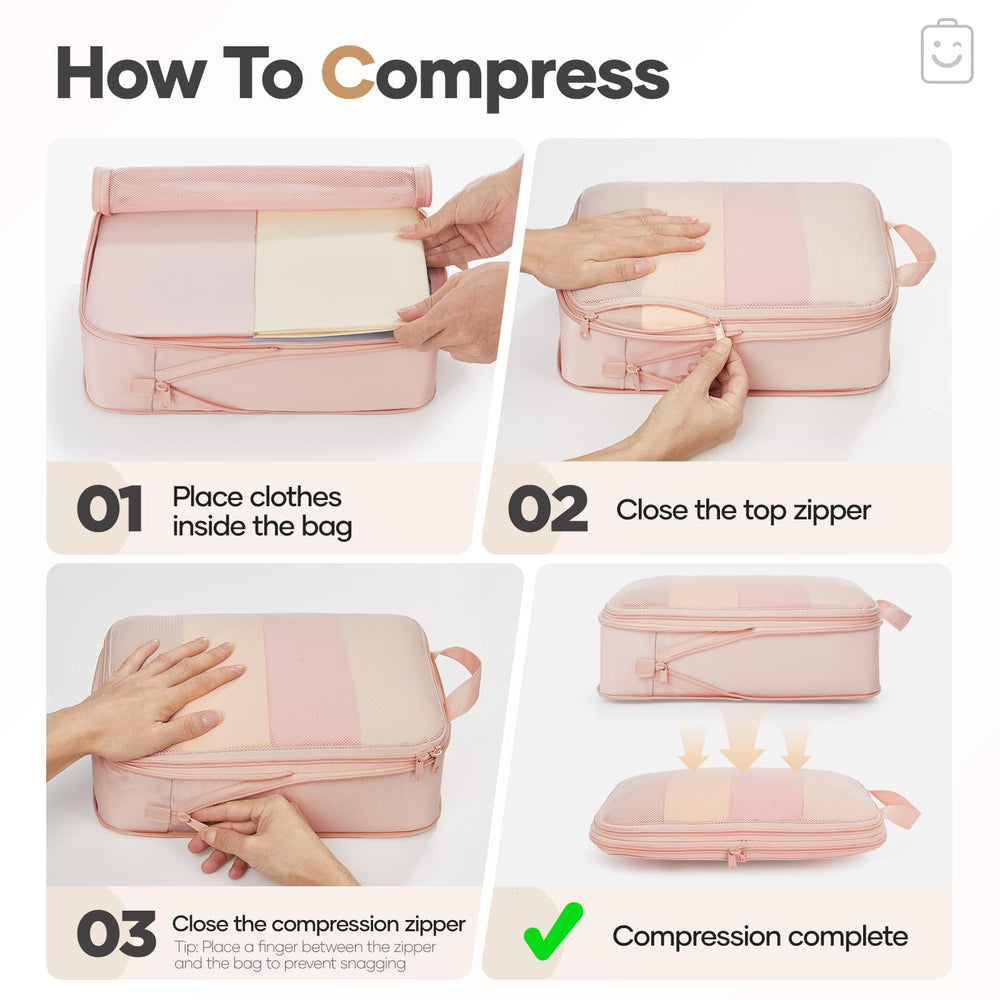 How To Compress

01 Place clothes inside the bag

02 Close the top zipper

03 Close the compression zipper
Tip: Place a finger between the zipper and the bag to prevent snagging

Compression complete