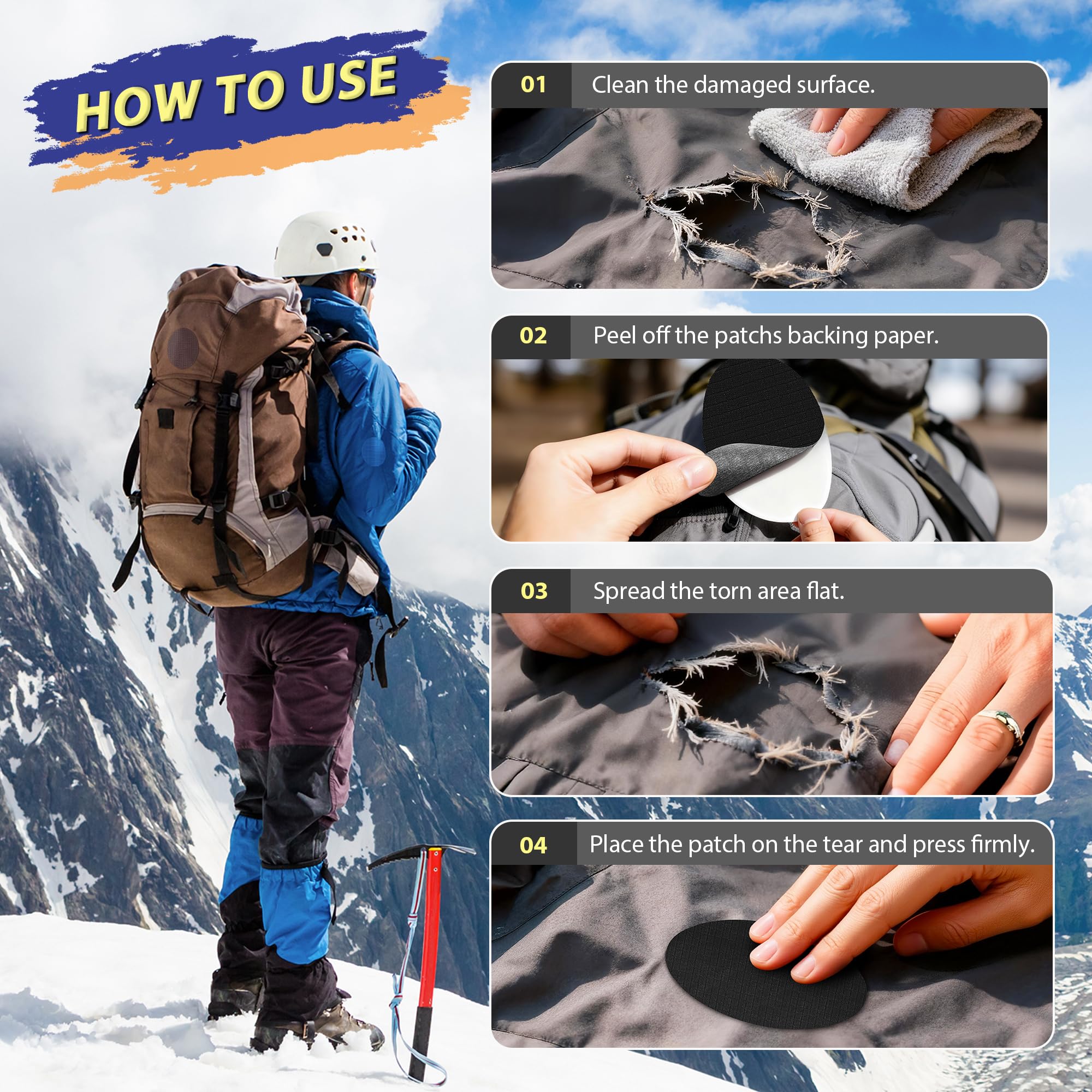 HOW TO USE

01 Clean the damaged surface.

02 Peel off the patchs backing paper.

03 Spread the torn area flat.

04 Place the patch on the tear and press firmly.