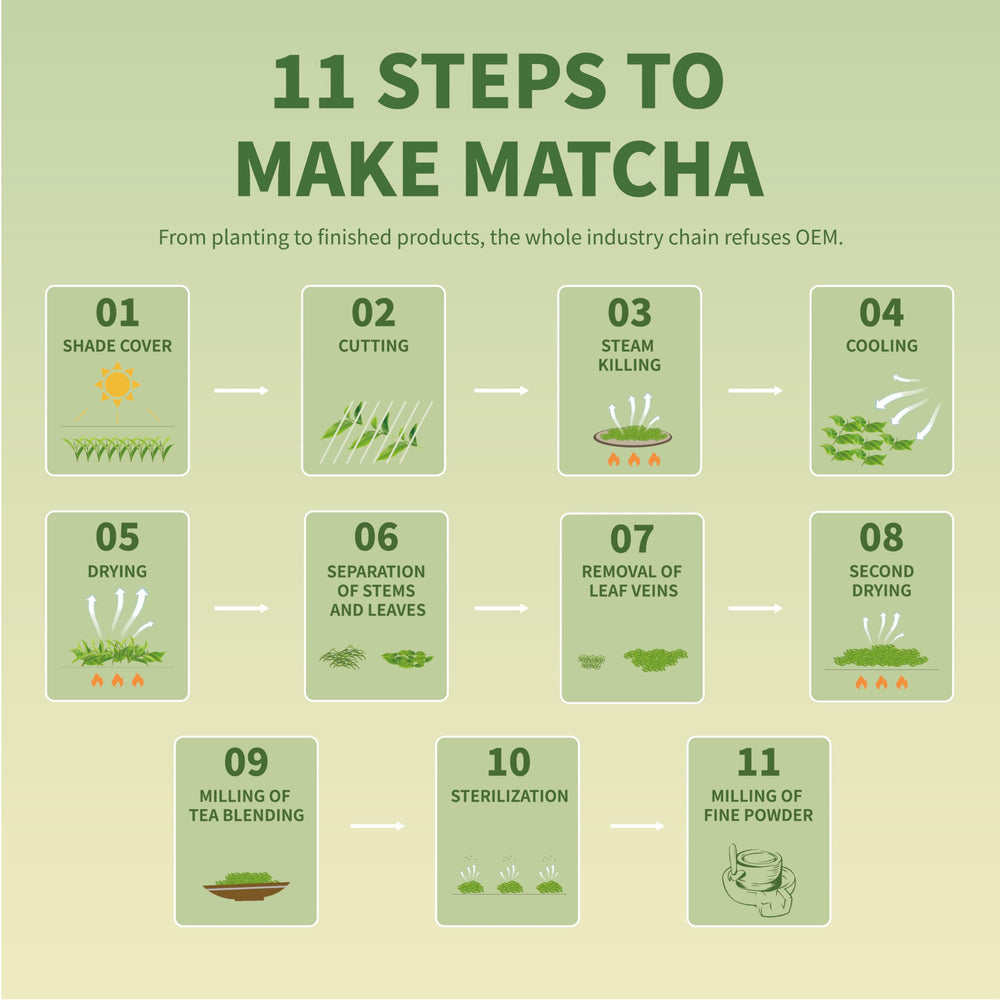 11 STEPS TO MAKE MATCHA

From planting to finished products, the whole industry chain refuses OEM.

01
SHADE COVER

02
CUTTING

03
STEAM KILLING

04
COOLING

05
DRYING

06
SEPARATION OF STEMS AND LEAVES

07
REMOVAL OF LEAF VEINS

08
SECOND DRYING

09
MILLING OF TEA BLENDING

10
STERILIZATION

11
MILLING OF FINE POWDER