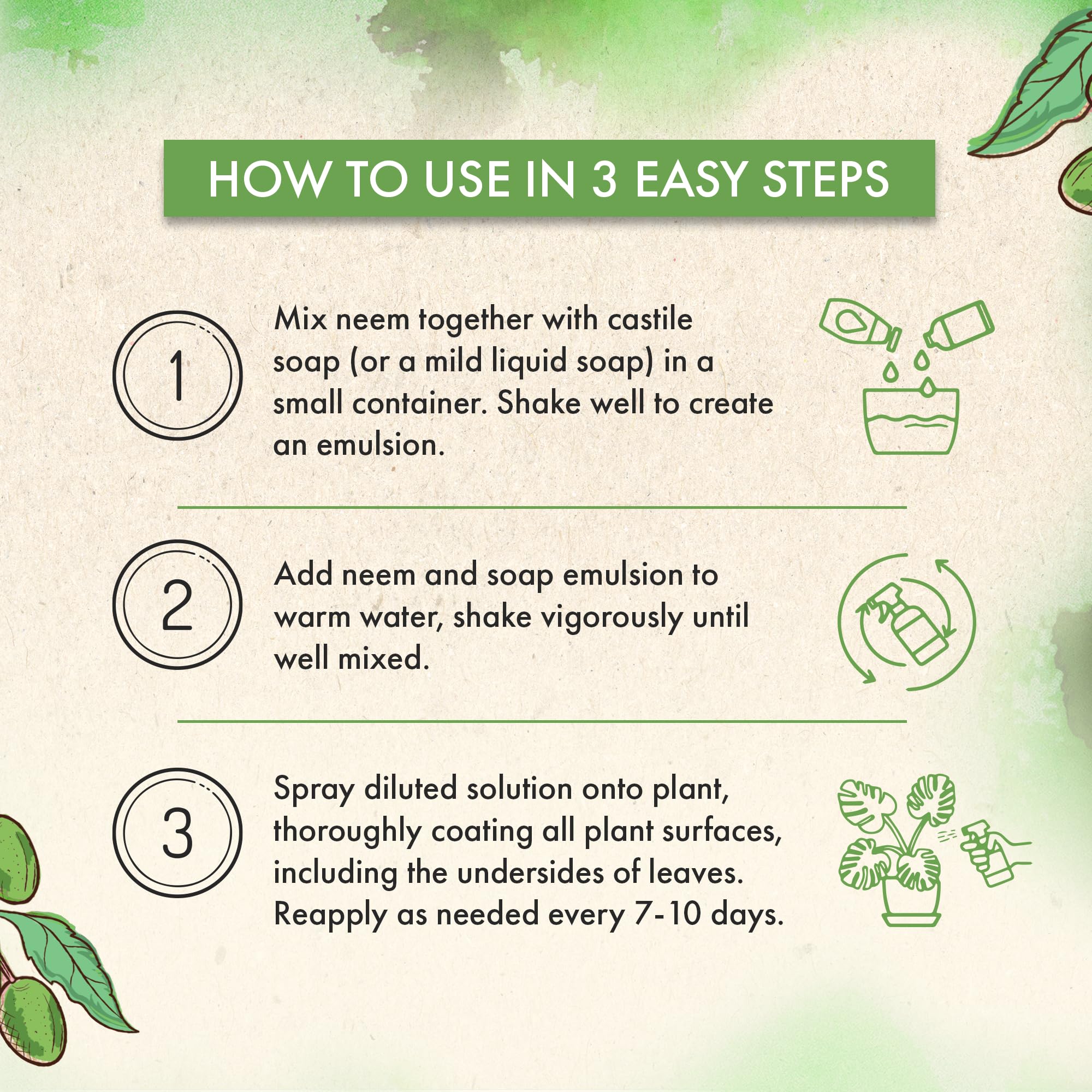 HOW TO USE IN 3 EASY STEPS

1

Mix neem together with castile soap (or a mild liquid soap) in a small container. Shake well to create an emulsion.

2

Add neem and soap emulsion to warm water, shake vigorously until well mixed.

3

Spray diluted solution onto plant, thoroughly coating all plant surfaces, including the undersides of leaves. Reapply as needed every 7-10 days.