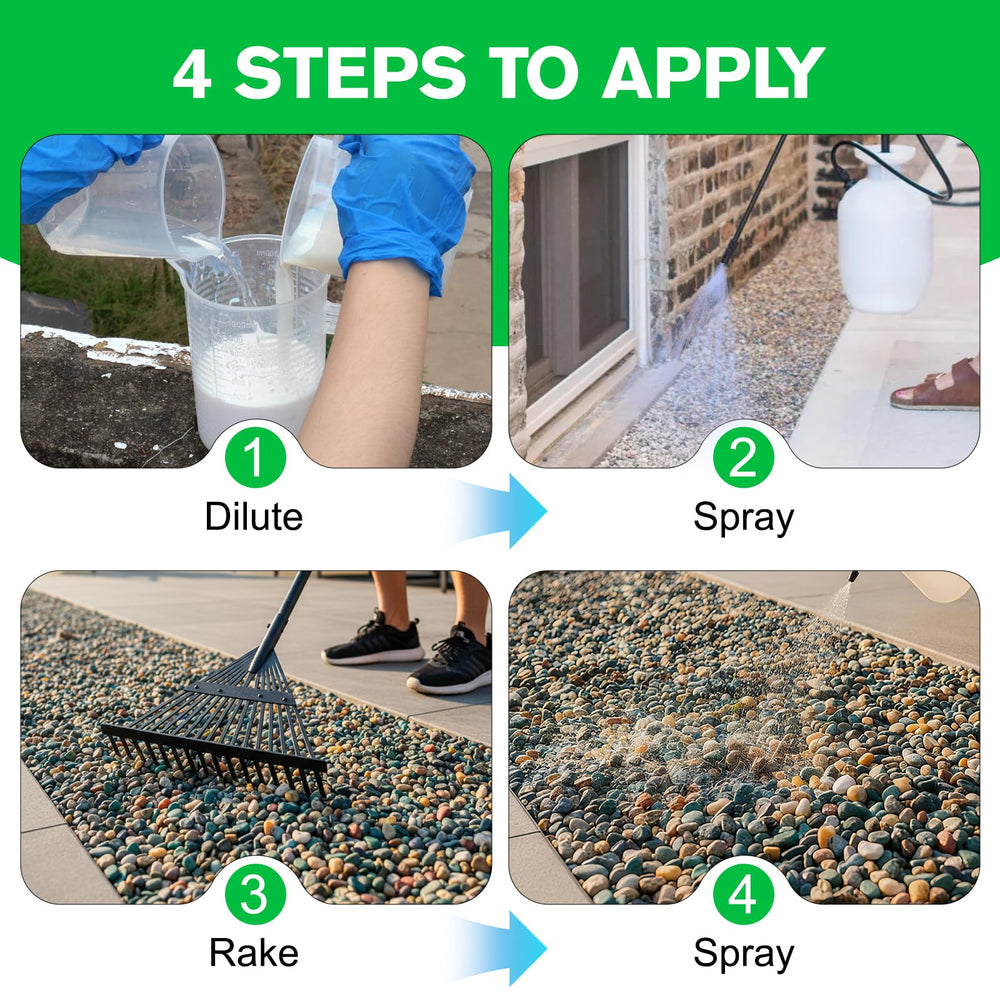 4 STEPS TO APPLY

1
Dilute

2
Spray

3
Rake

4
Spray