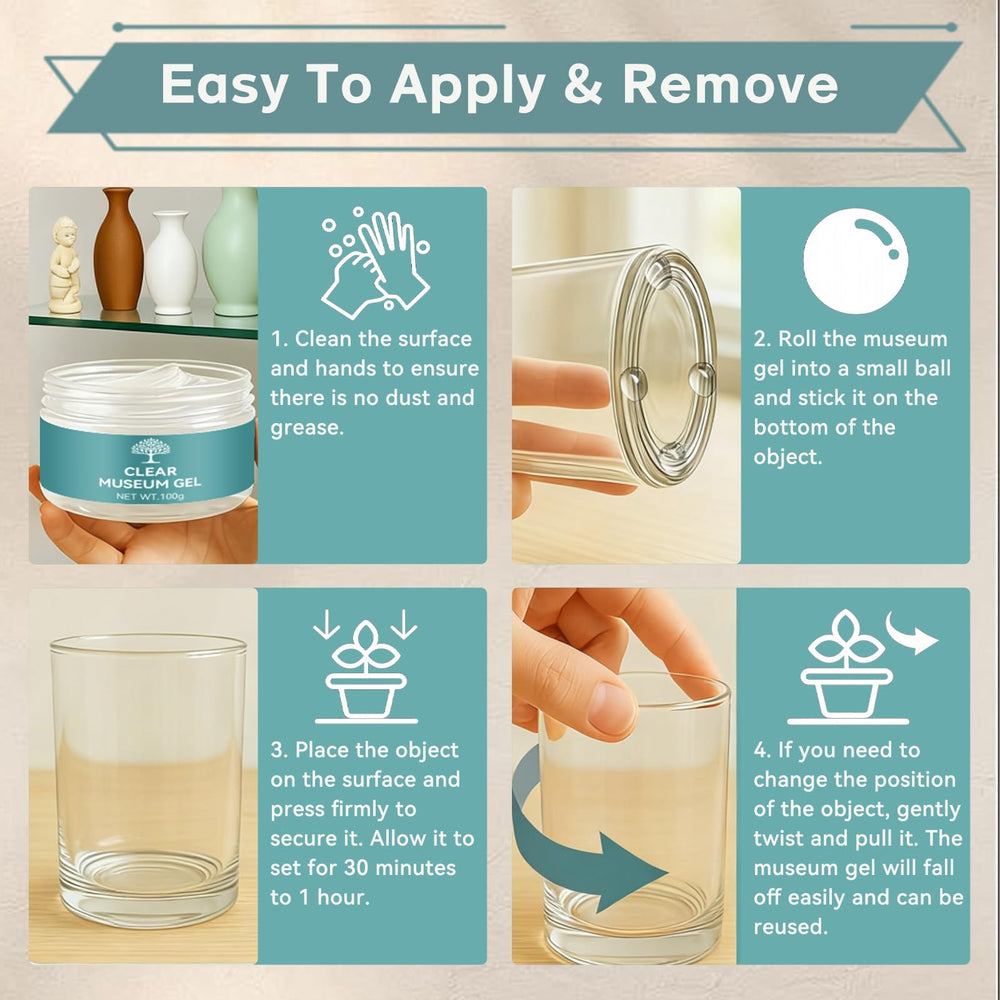 Easy To Apply & Remove

CLEAR MUSEUM GEL
NET WT.100g

1. Clean the surface and hands to ensure there is no dust and grease.

2. Roll the museum gel into a small ball and stick it on the bottom of the object.

3. Place the object on the surface and press firmly to secure it. Allow it to set for 30 minutes to 1 hour.

4. If you need to change the position of the object, gently twist and pull it. The museum gel will fall off easily and can be reused.