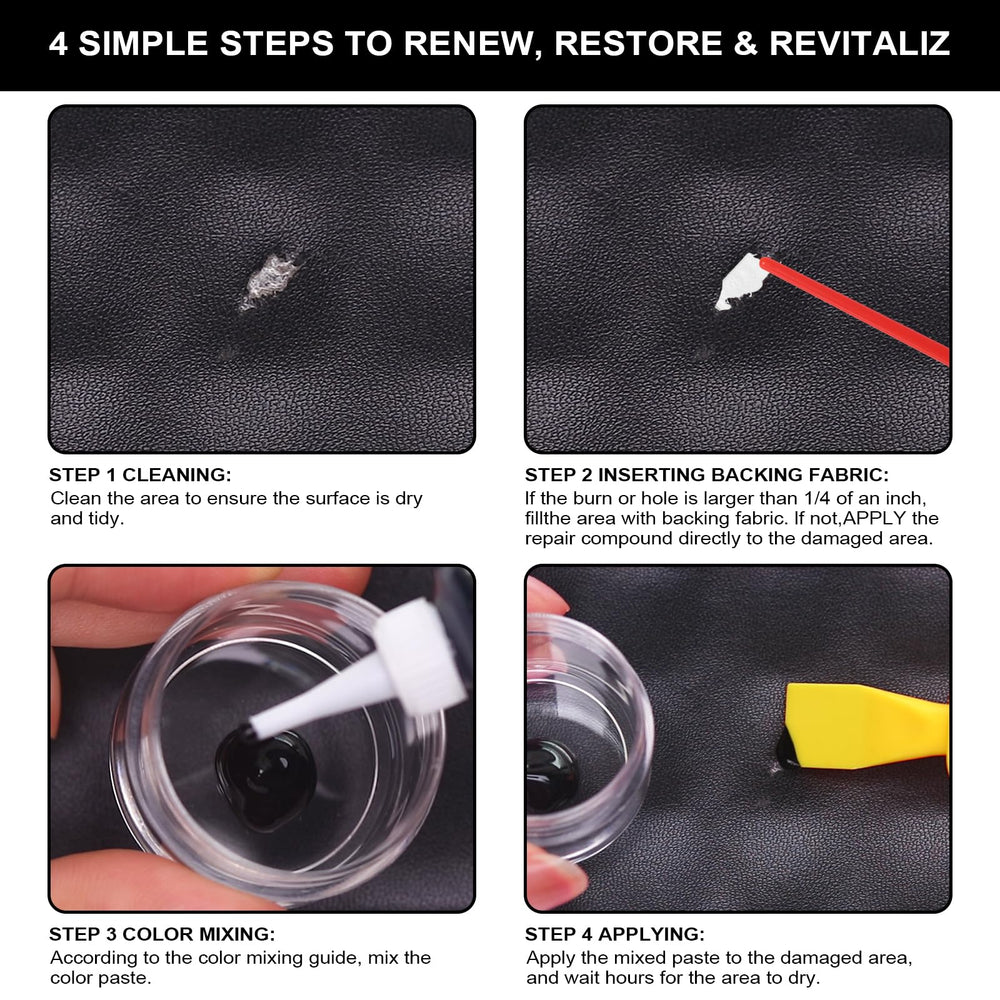 4 SIMPLE STEPS TO RENEW, RESTORE & REVITALIZ

STEP 1 CLEANING:
Clean the area to ensure the surface is dry and tidy.

STEP 2 INSERTING BACKING FABRIC:
If the burn or hole is larger than 1/4 of an inch, fillthe area with backing fabric. If not,APPLY the repair compound directly to the damaged area.

STEP 3 COLOR MIXING:
According to the color mixing guide, mix the color paste.

STEP 4 APPLYING:
Apply the mixed paste to the damaged area, and wait hours for the area to dry.