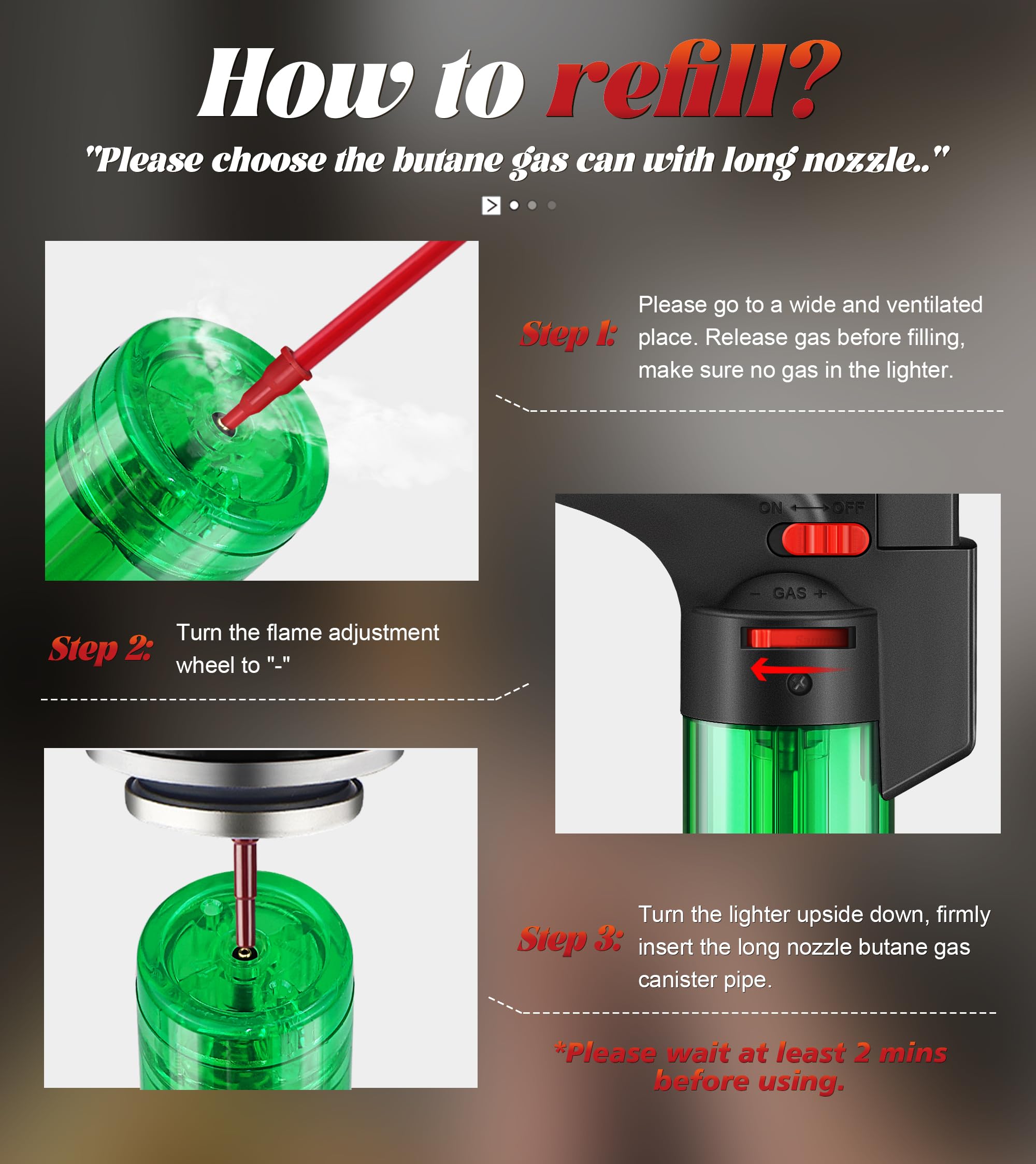 How to refill?

"Please choose the butane gas can with long nozzle.."

Step 1: Please go to a wide and ventilated place. Release gas before filling, make sure no gas in the lighter.

ON ⟷ OFF

− GAS +

Step 2: Turn the flame adjustment wheel to "-"

Step 3: Turn the lighter upside down, firmly insert the long nozzle butane gas canister pipe.

*Please wait at least 2 mins before using.