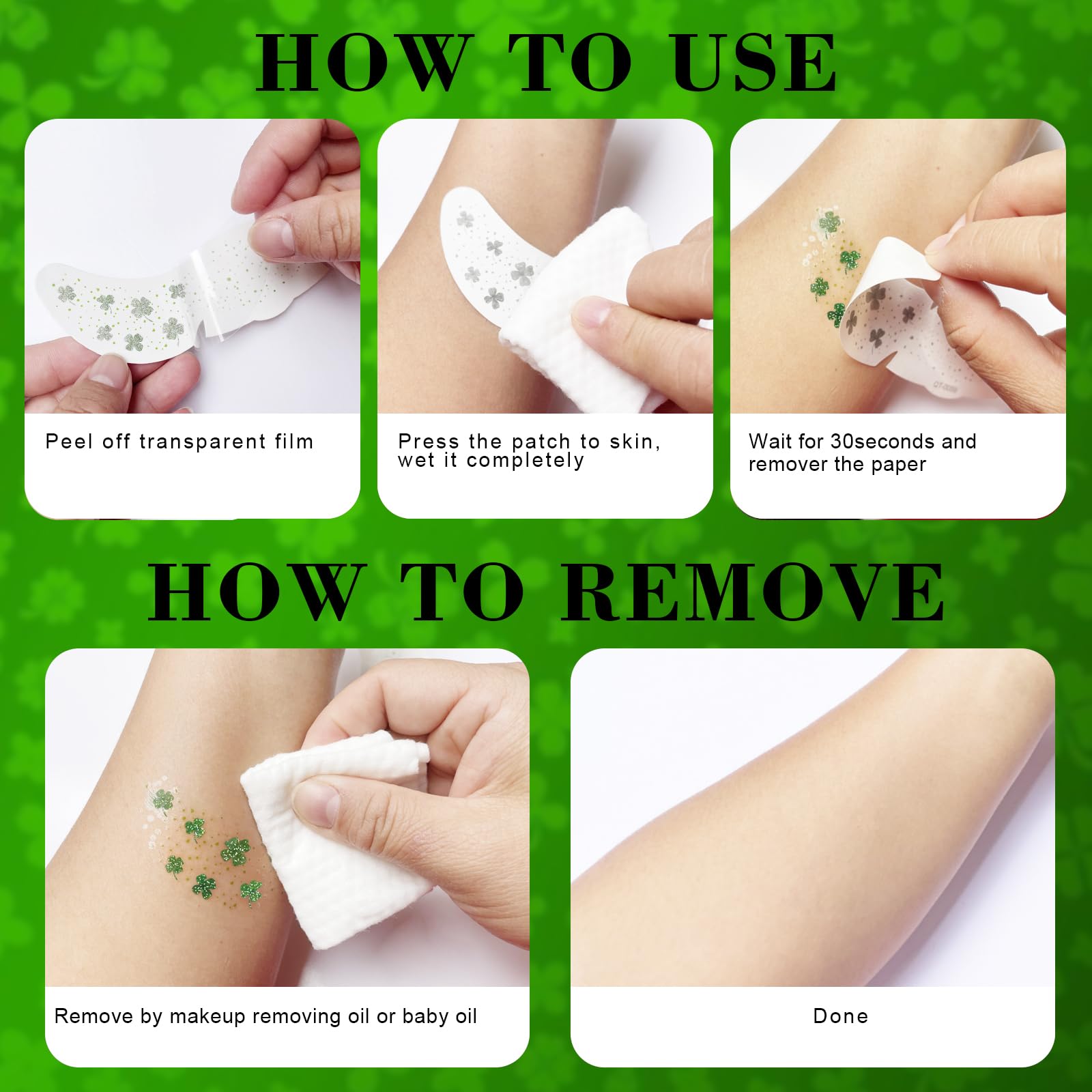 HOW TO USE

Peel off transparent film

Press the patch to skin, wet it completely

Wait for 30seconds and remover the paper

HOW TO REMOVE

Remove by makeup removing oil or baby oil

Done