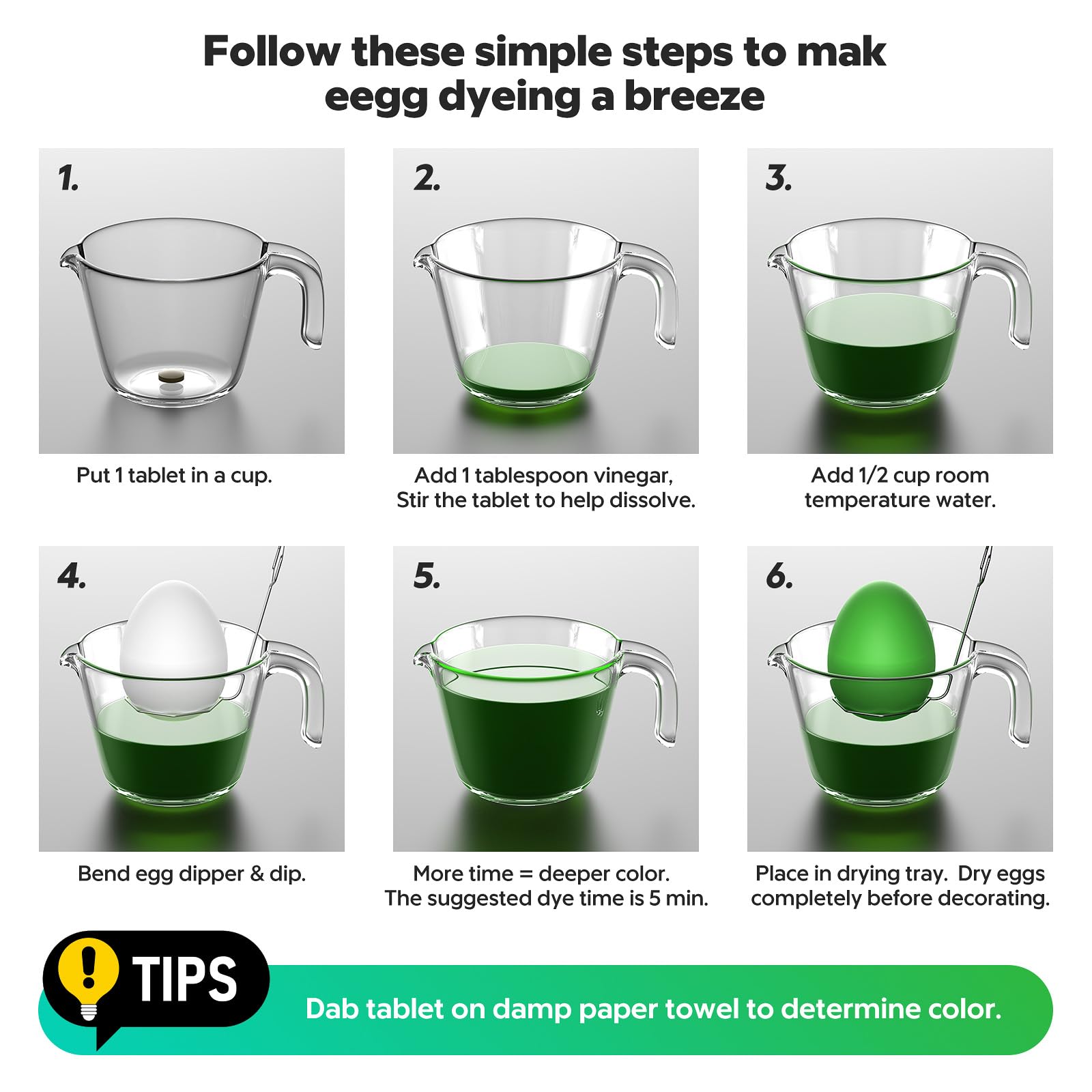 Follow these simple steps to mak eegg dyeing a breeze

1.

Put 1 tablet in a cup.

2.

Add 1 tablespoon vinegar, Stir the tablet to help dissolve.

3.

Add 1/2 cup room temperature water.

4.

Bend egg dipper & dip.

5.

More time = deeper color. The suggested dye time is 5 min.

6.

Place in drying tray. Dry eggs completely before decorating.

TIPS

Dab tablet on damp paper towel to determine color.