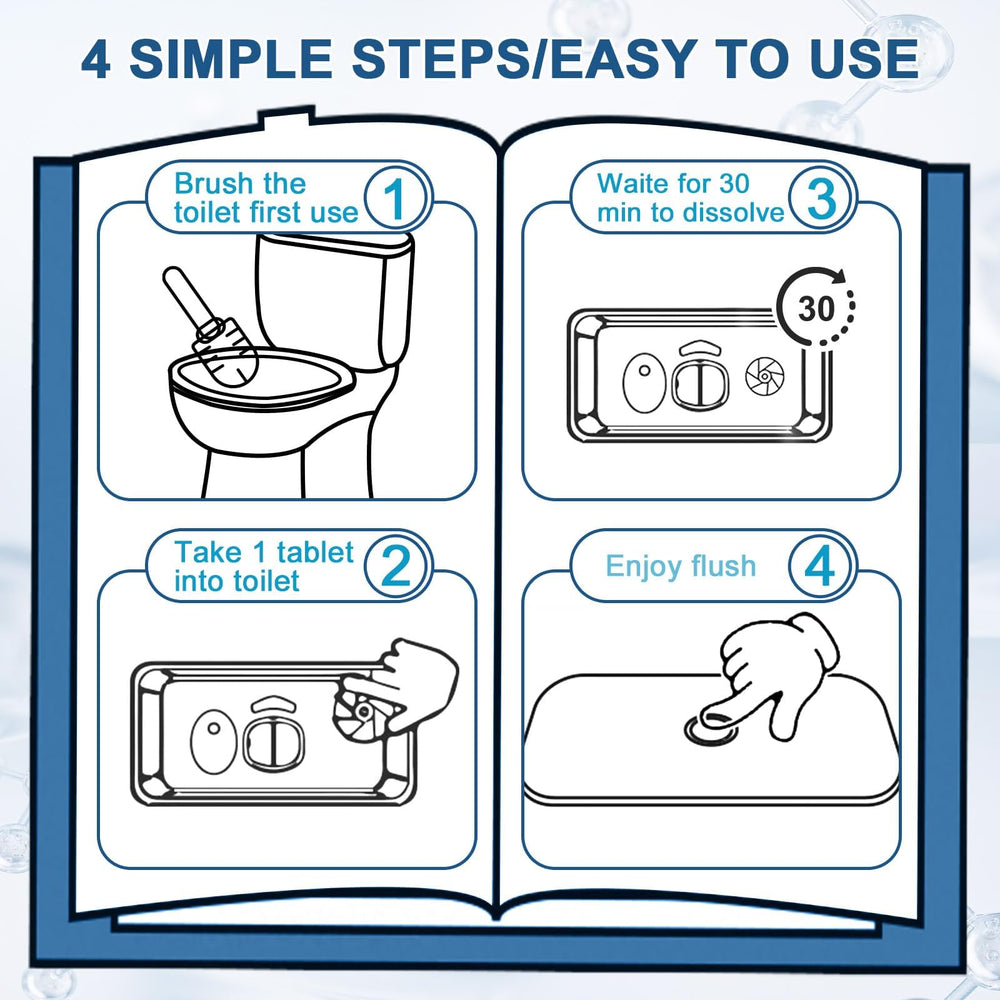 4 SIMPLE STEPS/EASY TO USE

Brush the toilet first use 1

Take 1 tablet into toilet 2

Waite for 30 min to dissolve 3

30

Enjoy flush 4