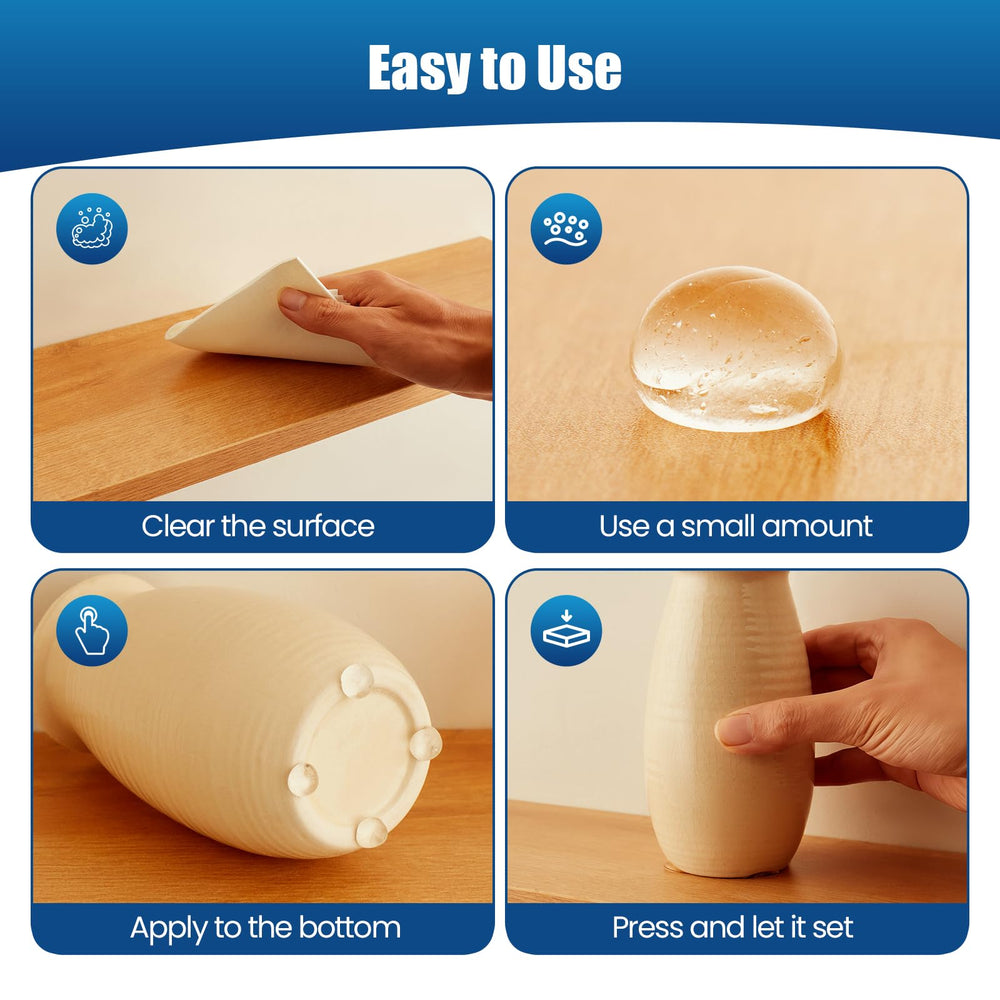 Easy to Use

Clear the surface

Use a small amount

Apply to the bottom

Press and let it set