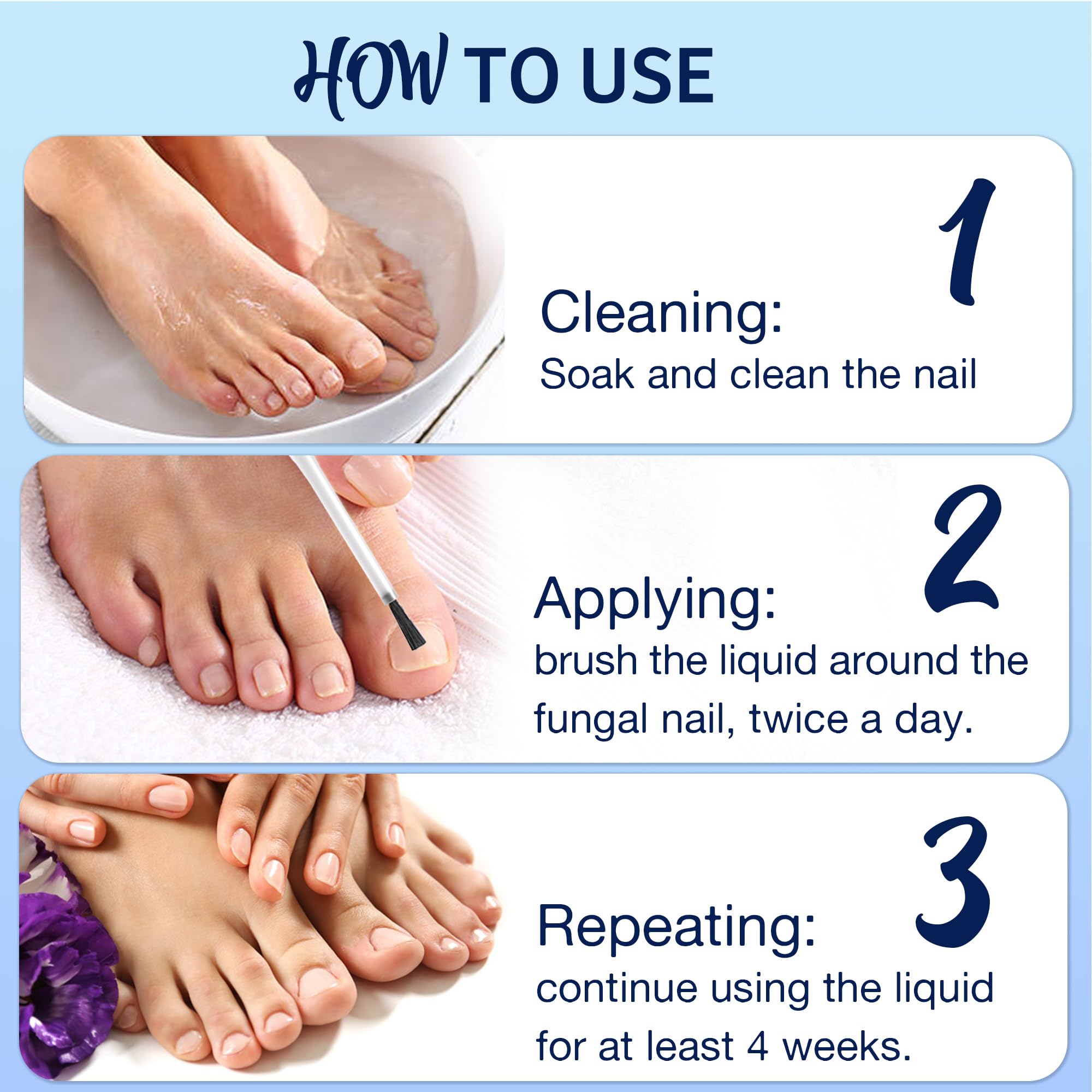 HOW TO USE

1

Cleaning:
Soak and clean the nail

2

Applying:
brush the liquid around the fungal nail, twice a day.

3

Repeating:
continue using the liquid for at least 4 weeks.