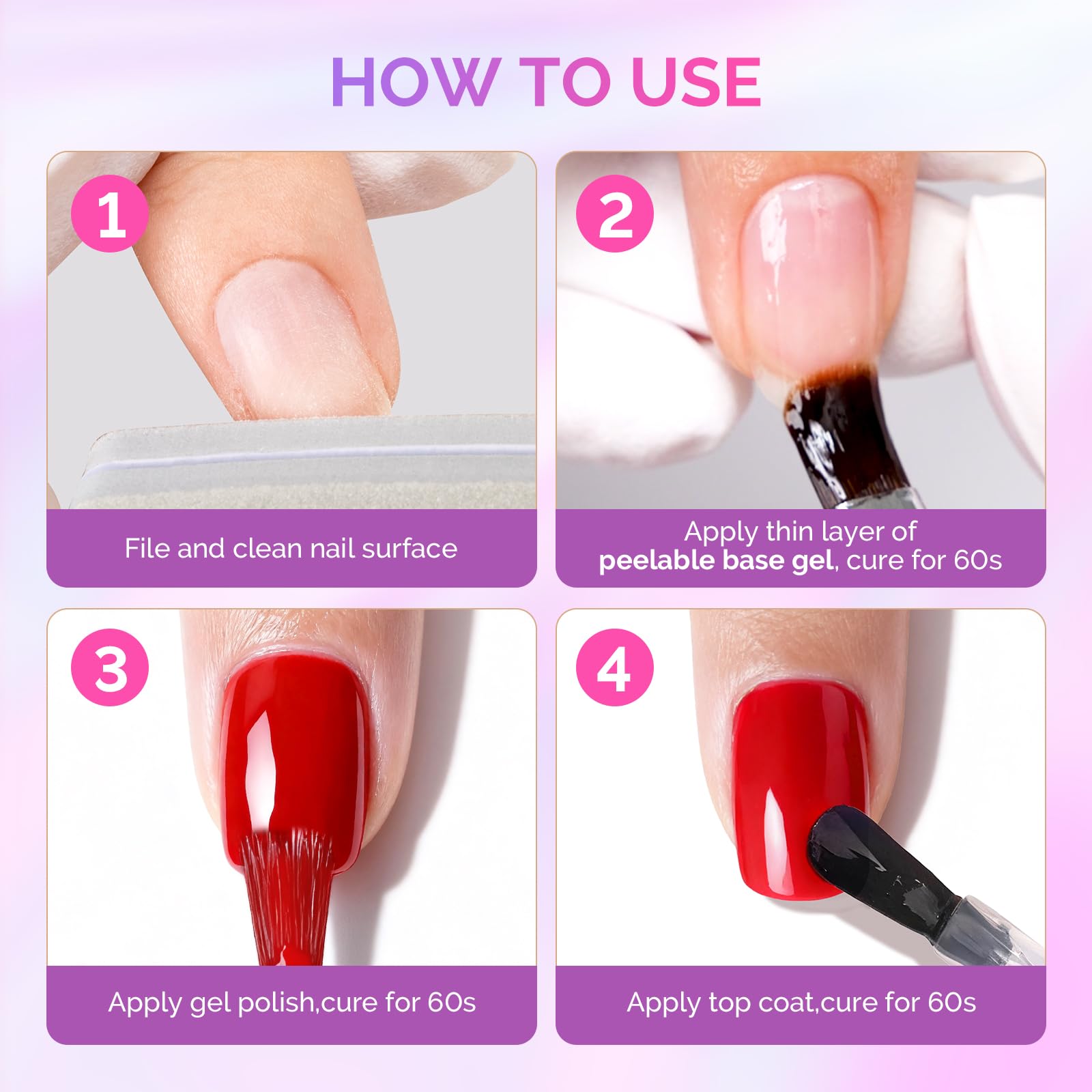 HOW TO USE

1

File and clean nail surface

2

Apply thin layer of peelable base gel, cure for 60s

3

Apply gel polish,cure for 60s

4

Apply top coat,cure for 60s