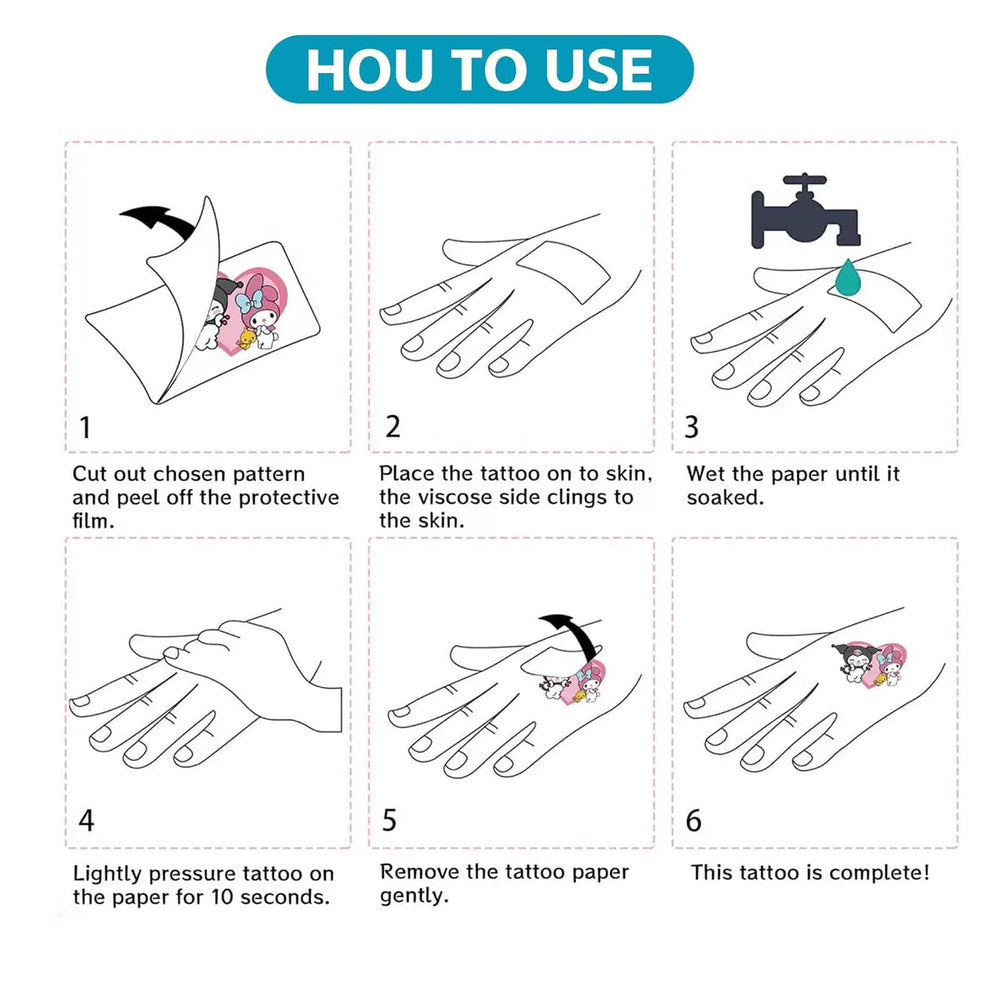 HOU TO USE

1

Cut out chosen pattern and peel off the protective film.

2

Place the tattoo on to skin, the viscose side clings to the skin.

3

Wet the paper until it soaked.

4

Lightly pressure tattoo on the paper for 10 seconds.

5

Remove the tattoo paper gently.

6

This tattoo is complete!