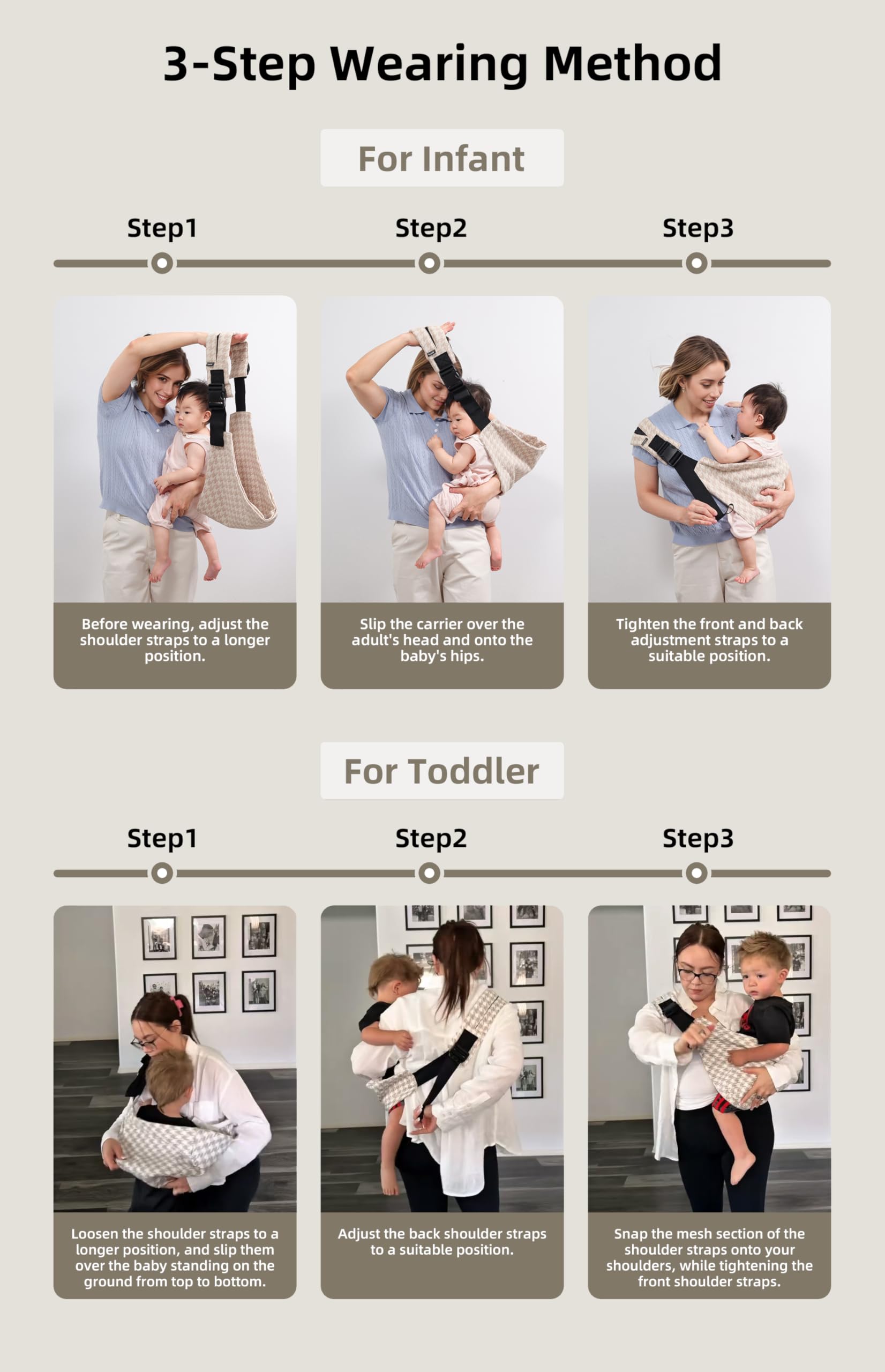 3-Step Wearing Method

For Infant

Step1

Step2

Step3

Before wearing, adjust the shoulder straps to a longer position.

Slip the carrier over the adult's head and onto the baby's hips.

Tighten the front and back adjustment straps to a suitable position.

For Toddler

Step1

Step2

Step3

Loosen the shoulder straps to a longer position, and slip them over the baby standing on the ground from top to bottom.

Adjust the back shoulder straps to a suitable position.

Snap the mesh section of the shoulder straps onto your shoulders, while tightening the front shoulder straps.