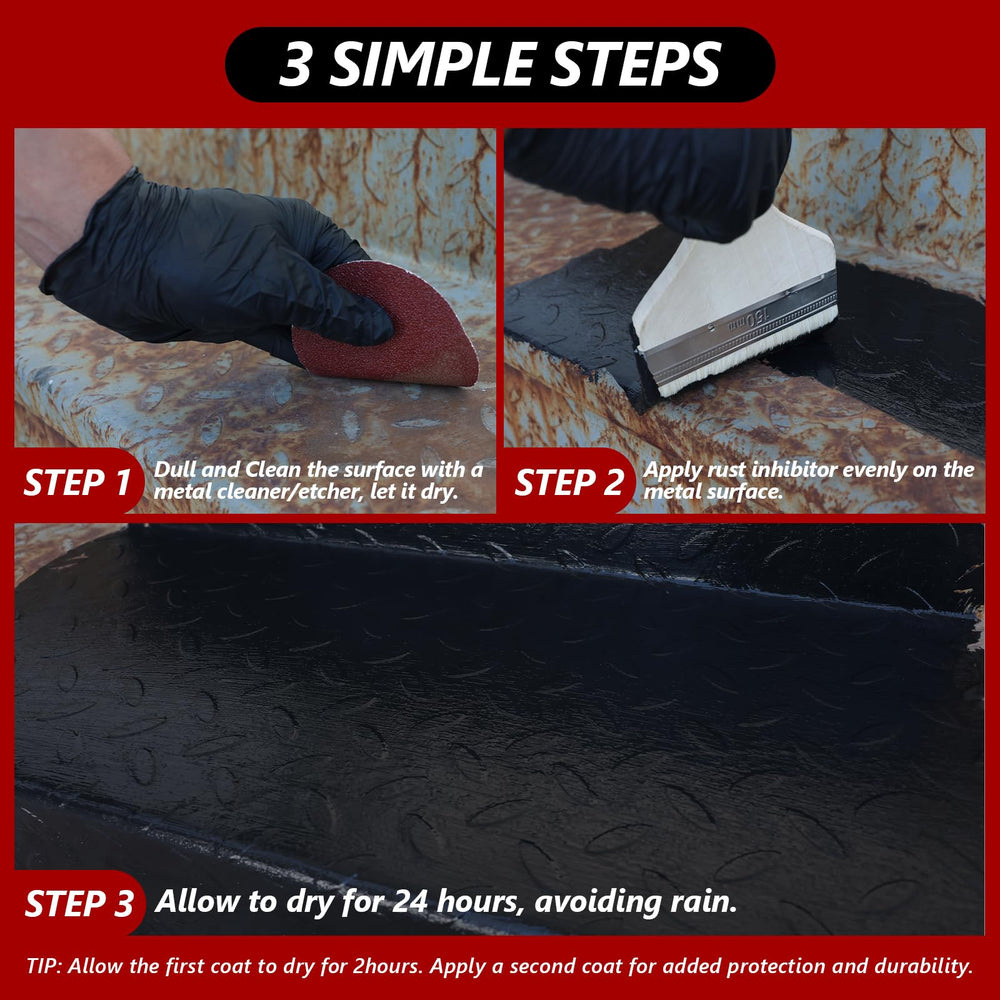 3 SIMPLE STEPS

STEP 1 Dull and Clean the surface with a metal cleaner/etcher, let it dry.

150mm

STEP 2 Apply rust inhibitor evenly on the metal surface.

STEP 3 Allow to dry for 24 hours, avoiding rain.

TIP: Allow the first coat to dry for 2hours. Apply a second coat for added protection and durability.