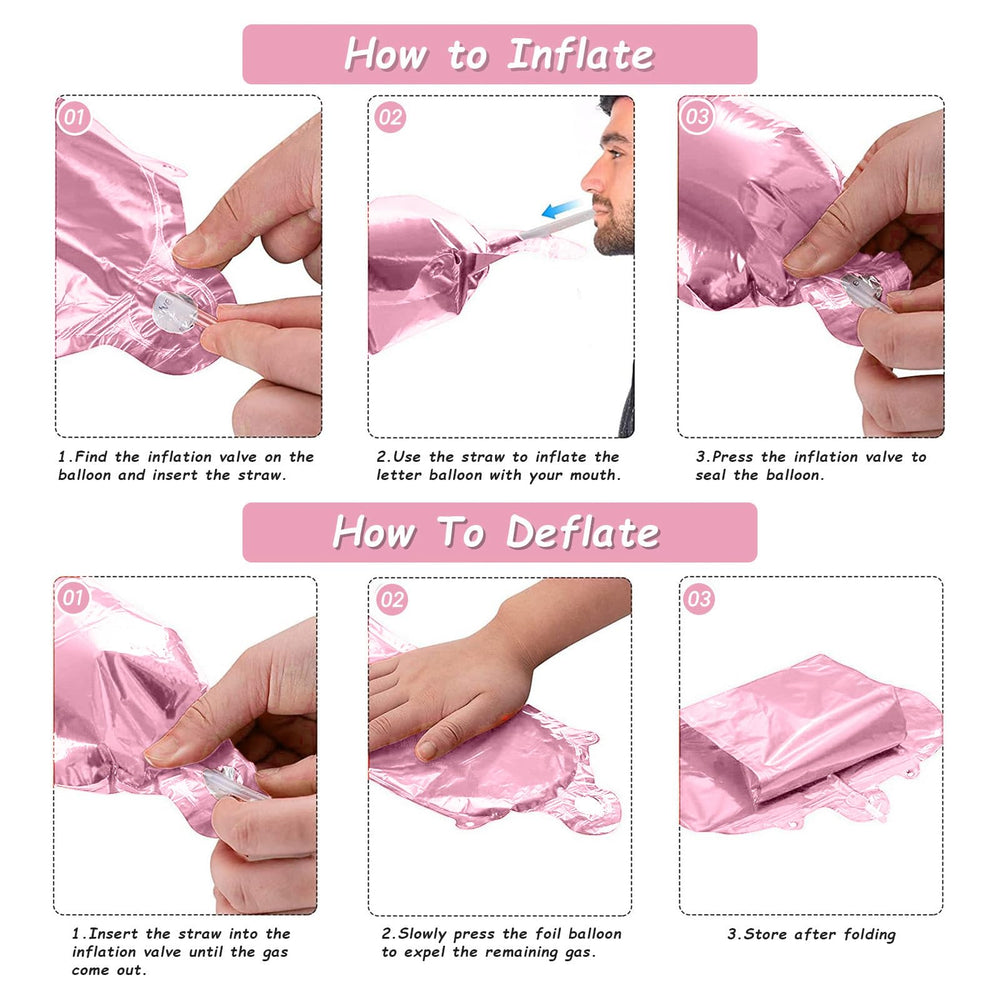 How to Inflate

01

02

03

1.Find the inflation valve on the balloon and insert the straw.

2.Use the straw to inflate the letter balloon with your mouth.

3.Press the inflation valve to seal the balloon.

How To Deflate

01

02

03

1.Insert the straw into the inflation valve until the gas come out.

2.Slowly press the foil balloon to expel the remaining gas.

3.Store after folding