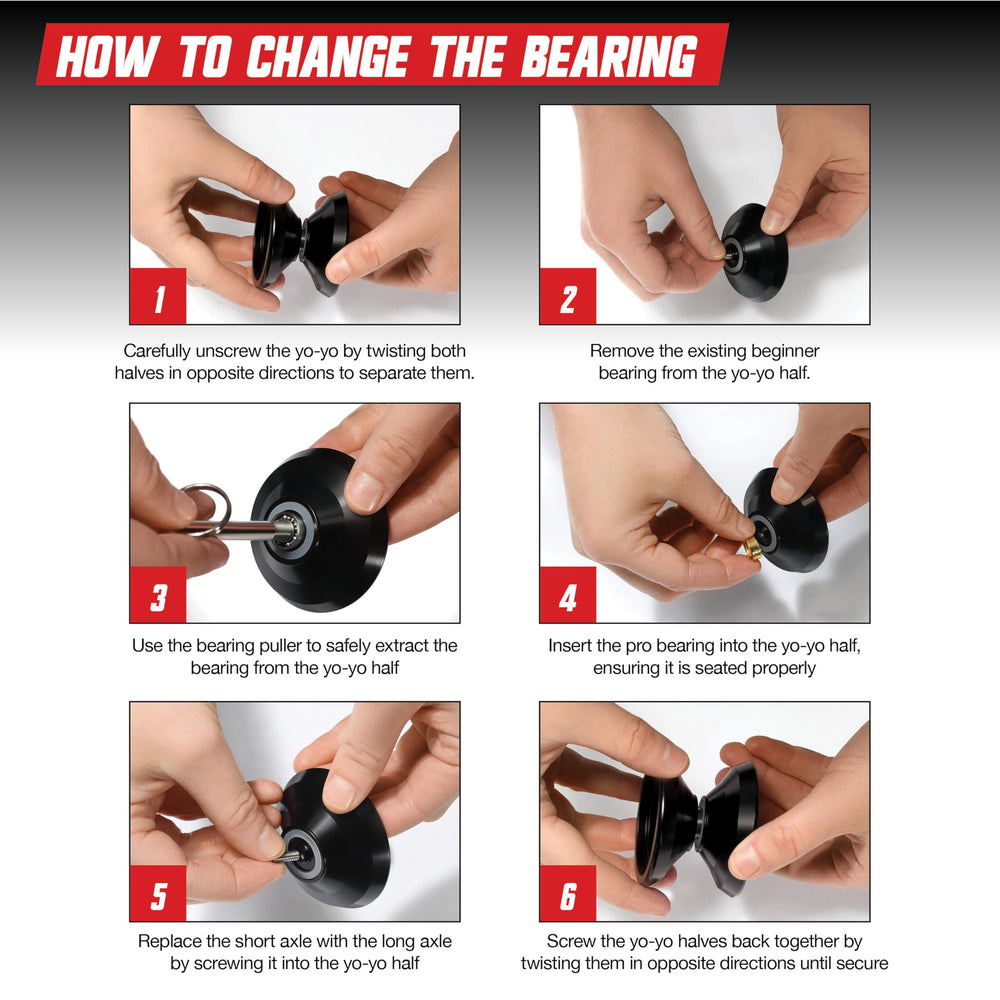 HOW TO CHANGE THE BEARING

1

Carefully unscrew the yo-yo by twisting both halves in opposite directions to separate them.

2

Remove the existing beginner bearing from the yo-yo half.

3

Use the bearing puller to safely extract the bearing from the yo-yo half

4

Insert the pro bearing into the yo-yo half, ensuring it is seated properly

5

Replace the short axle with the long axle by screwing it into the yo-yo half

6

Screw the yo-yo halves back together by twisting them in opposite directions until secure