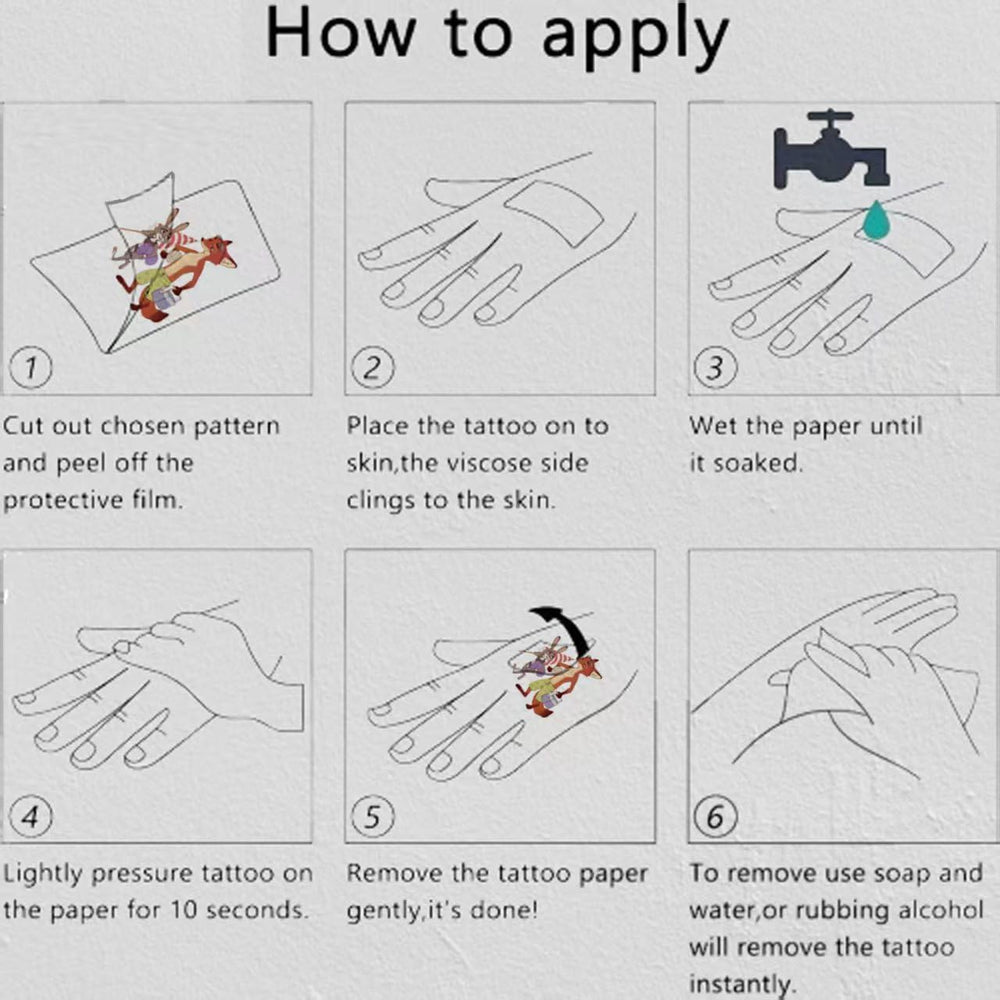 How to apply

1

Cut out chosen pattern and peel off the protective film.

2

Place the tattoo on to skin,the viscose side clings to the skin.

3

Wet the paper until it soaked.

4

Lightly pressure tattoo on the paper for 10 seconds.

5

Remove the tattoo paper gently,it's done!

6

To remove use soap and water,or rubbing alcohol will remove the tattoo instantly.