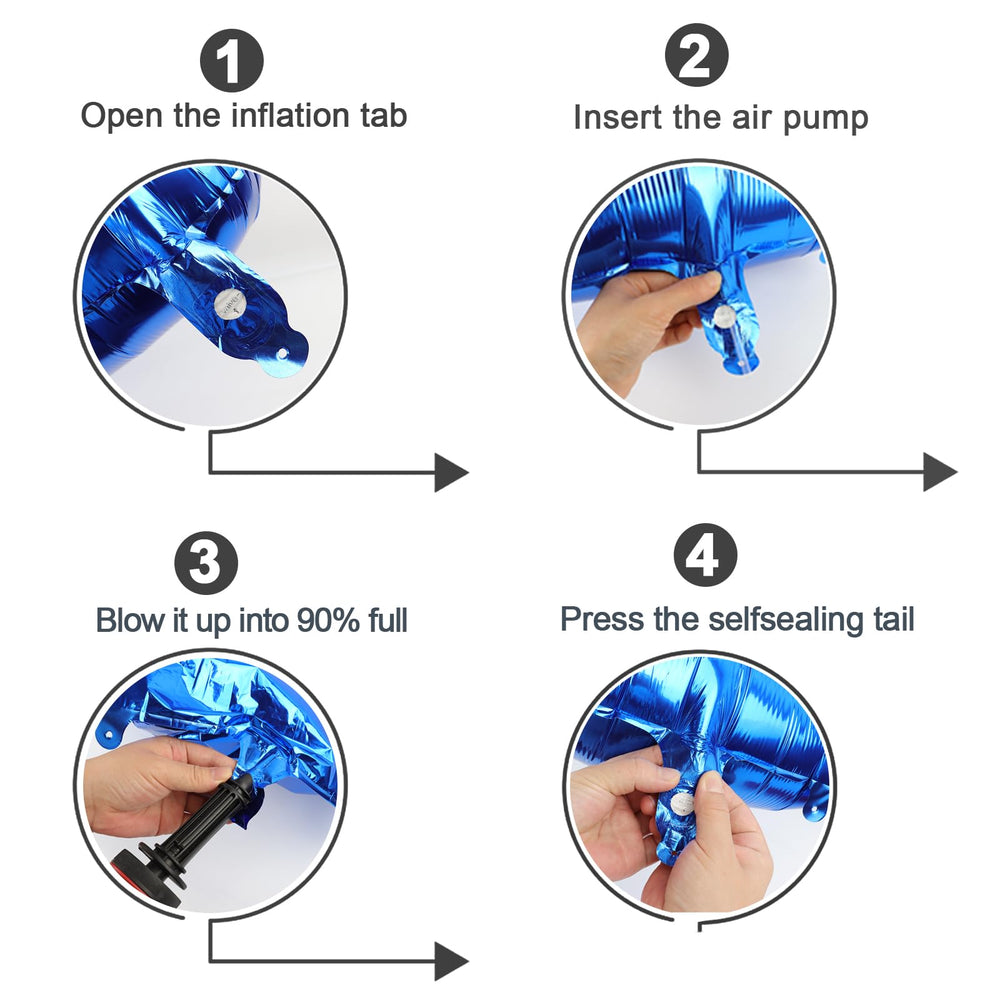 1
Open the inflation tab

2
Insert the air pump

3
Blow it up into 90% full

4
Press the selfsealing tail