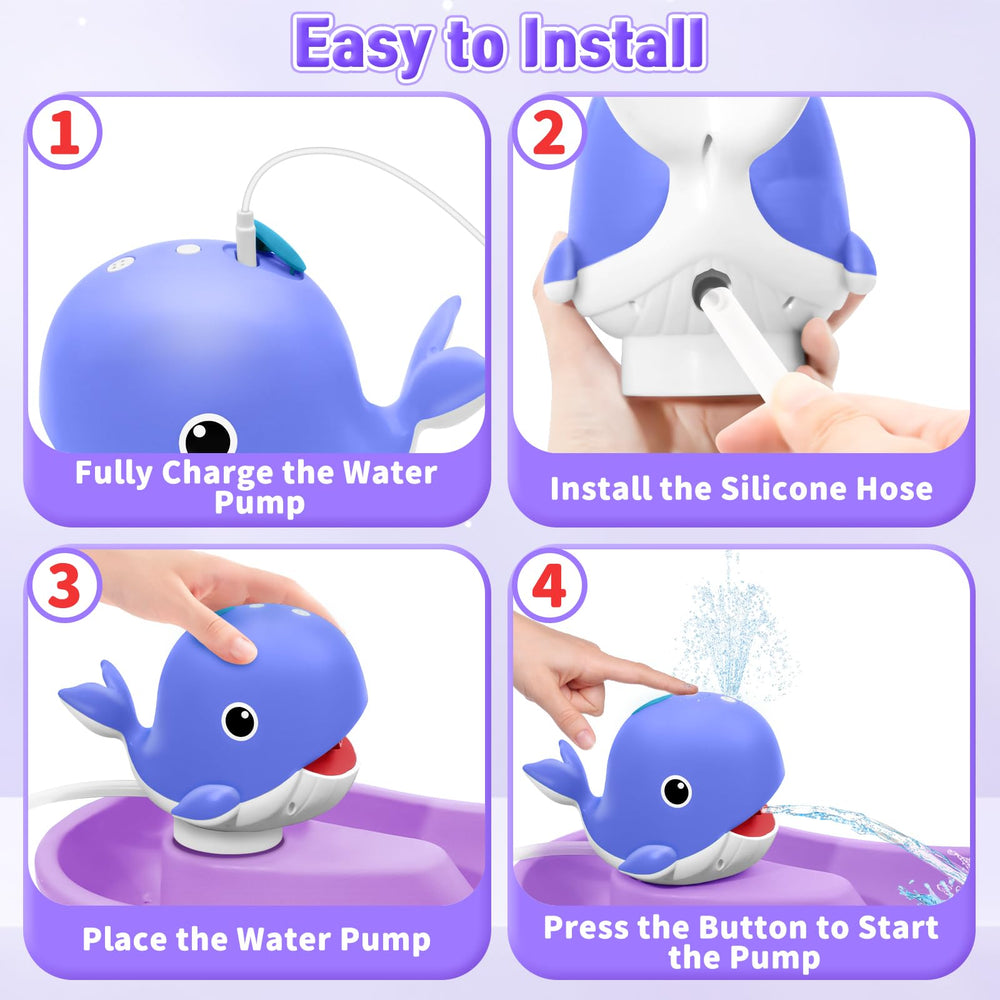 Easy to Install

1
Fully Charge the Water Pump

2
Install the Silicone Hose

3
Place the Water Pump

4
Press the Button to Start the Pump