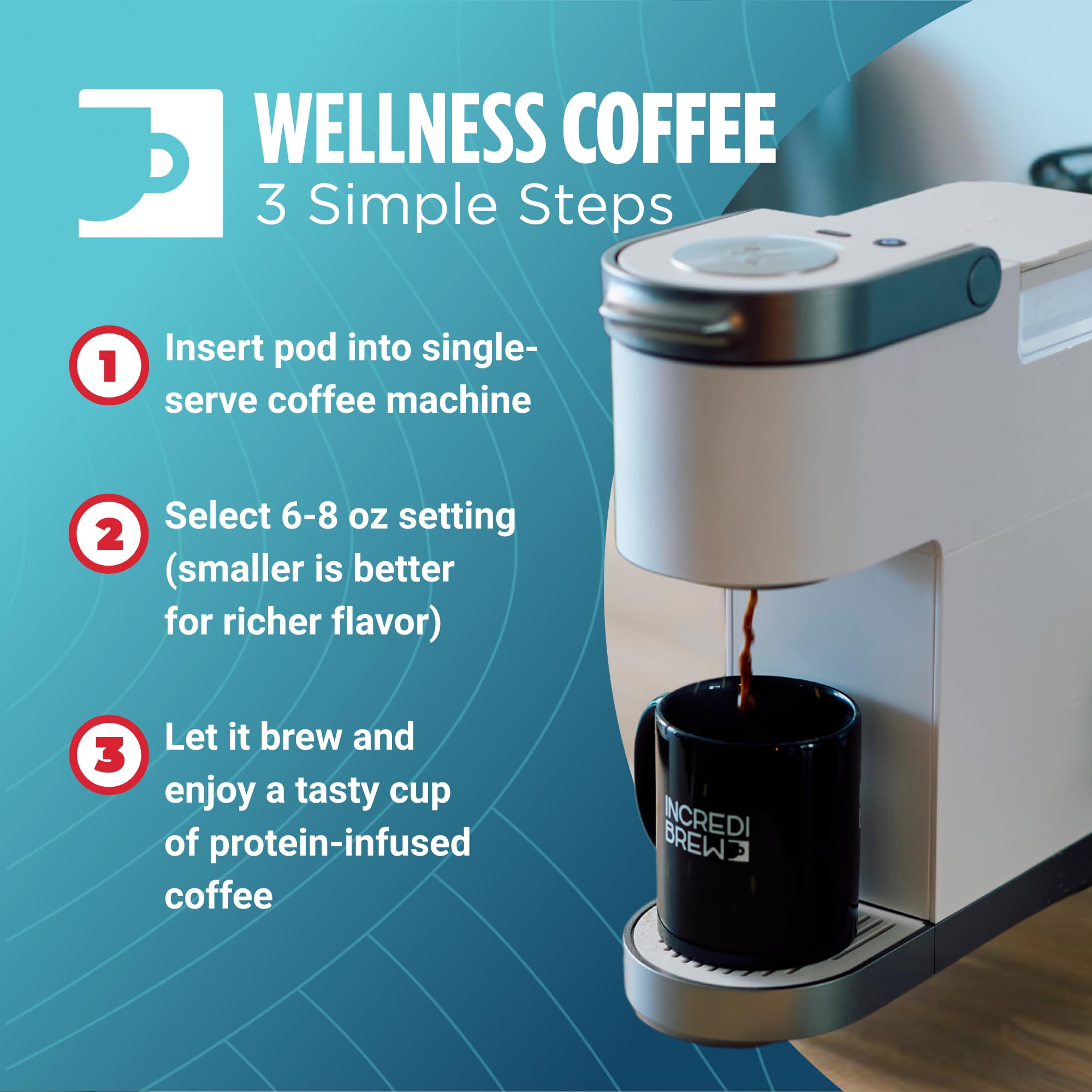 WELLNESS COFFEE
3 Simple Steps

1 Insert pod into single-serve coffee machine

2 Select 6-8 oz setting (smaller is better for richer flavor)

3 Let it brew and enjoy a tasty cup of protein-infused coffee

INCREDI BREW