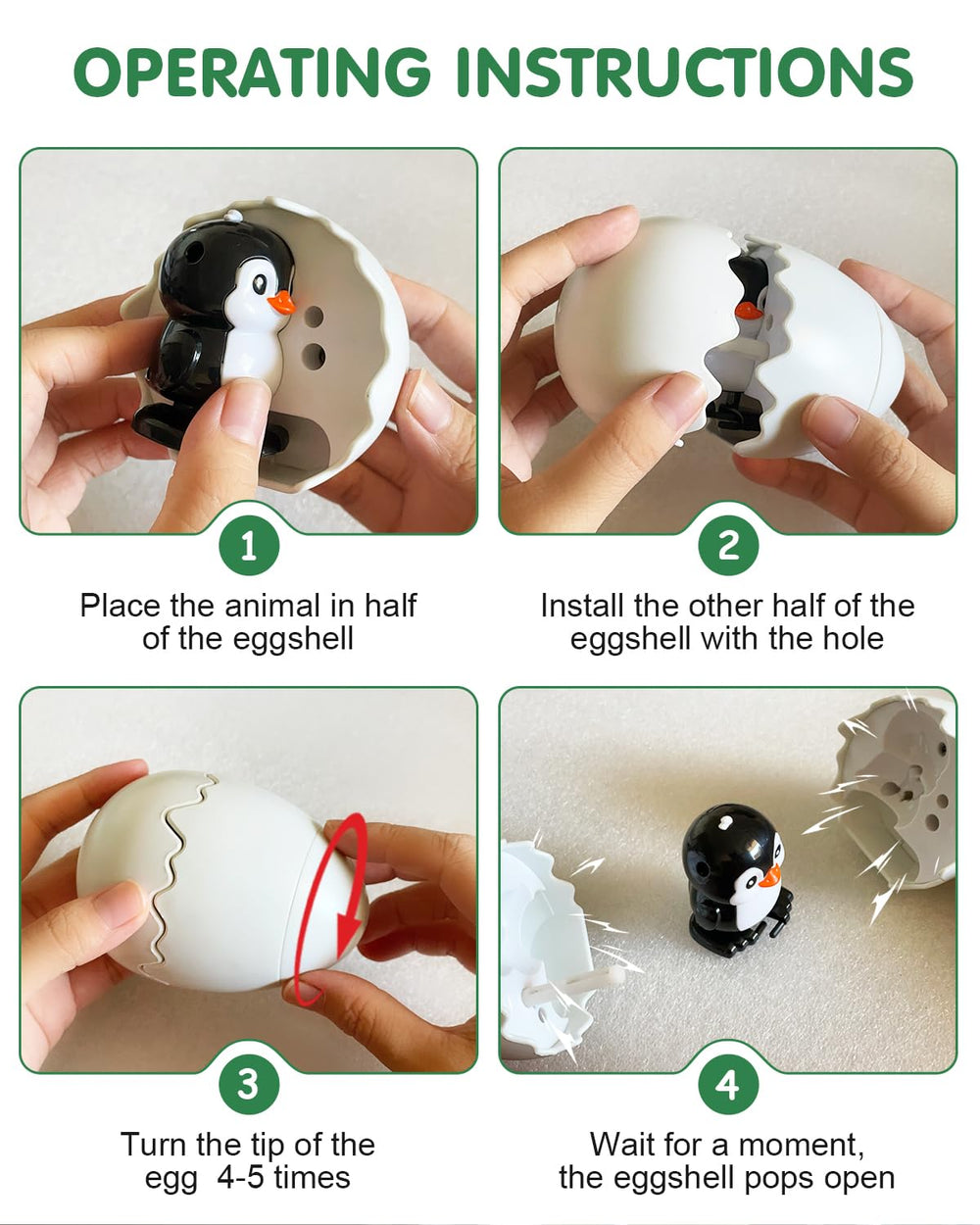 OPERATING INSTRUCTIONS

1

Place the animal in half of the eggshell

2

Install the other half of the eggshell with the hole

3

Turn the tip of the egg 4-5 times

4

Wait for a moment, the eggshell pops open