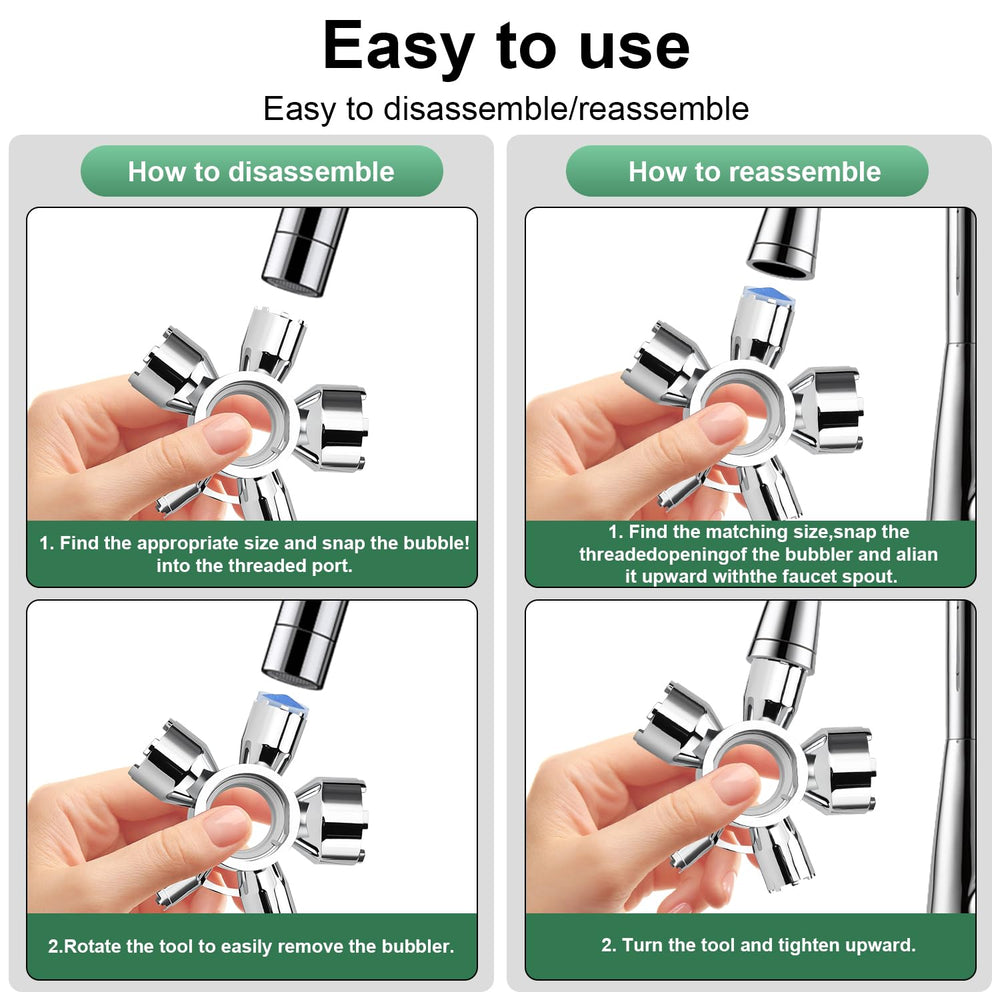 Easy to use
Easy to disassemble/reassemble

How to disassemble

1. Find the appropriate size and snap the bubble! into the threaded port.

2.Rotate the tool to easily remove the bubbler.

How to reassemble

1. Find the matching size,snap the threadedopeningof the bubbler and alian it upward withthe faucet spout.

2. Turn the tool and tighten upward.