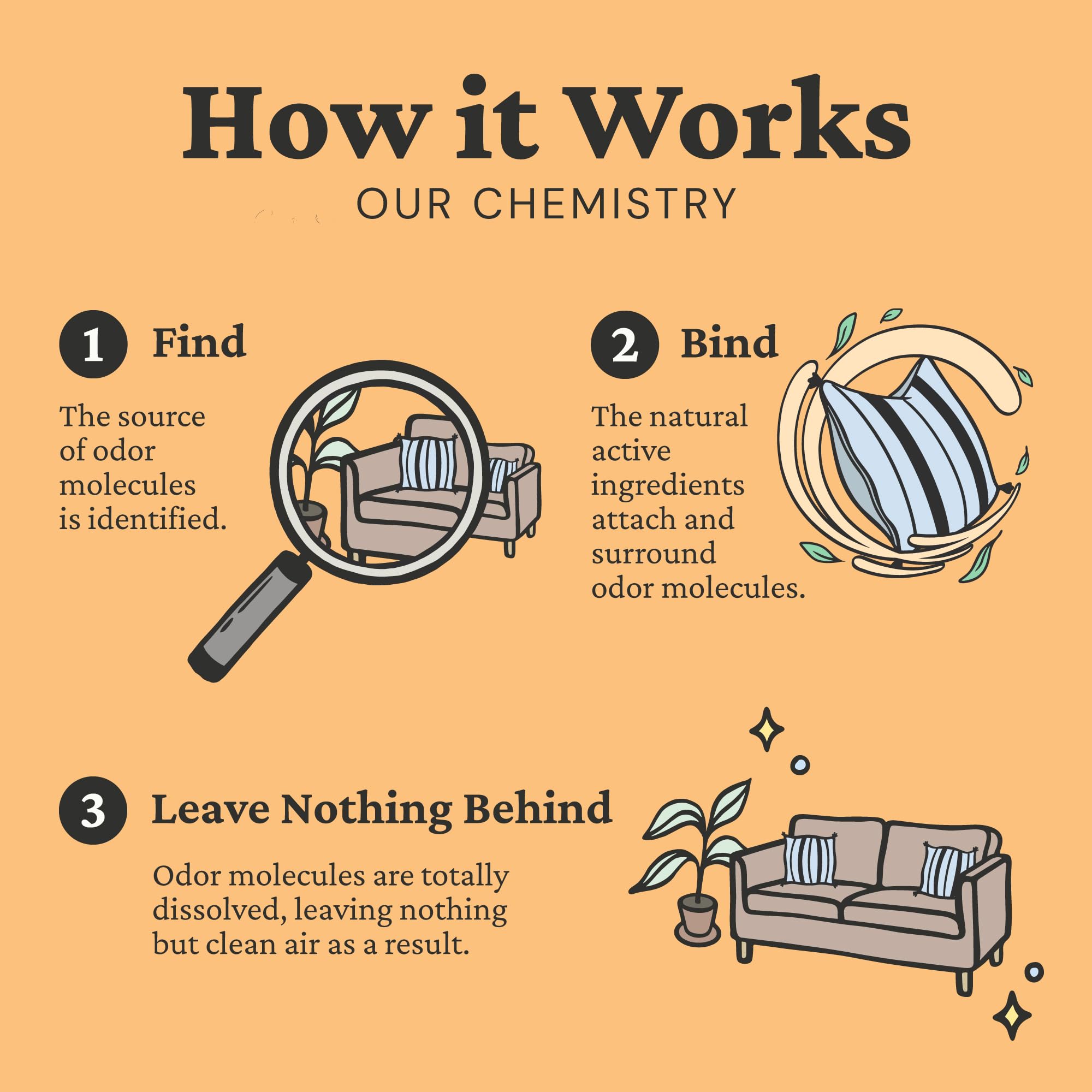 How it Works

OUR CHEMISTRY

1 Find

The source of odor molecules is identified.

2 Bind

The natural active ingredients attach and surround odor molecules.

3 Leave Nothing Behind

Odor molecules are totally dissolved, leaving nothing but clean air as a result.