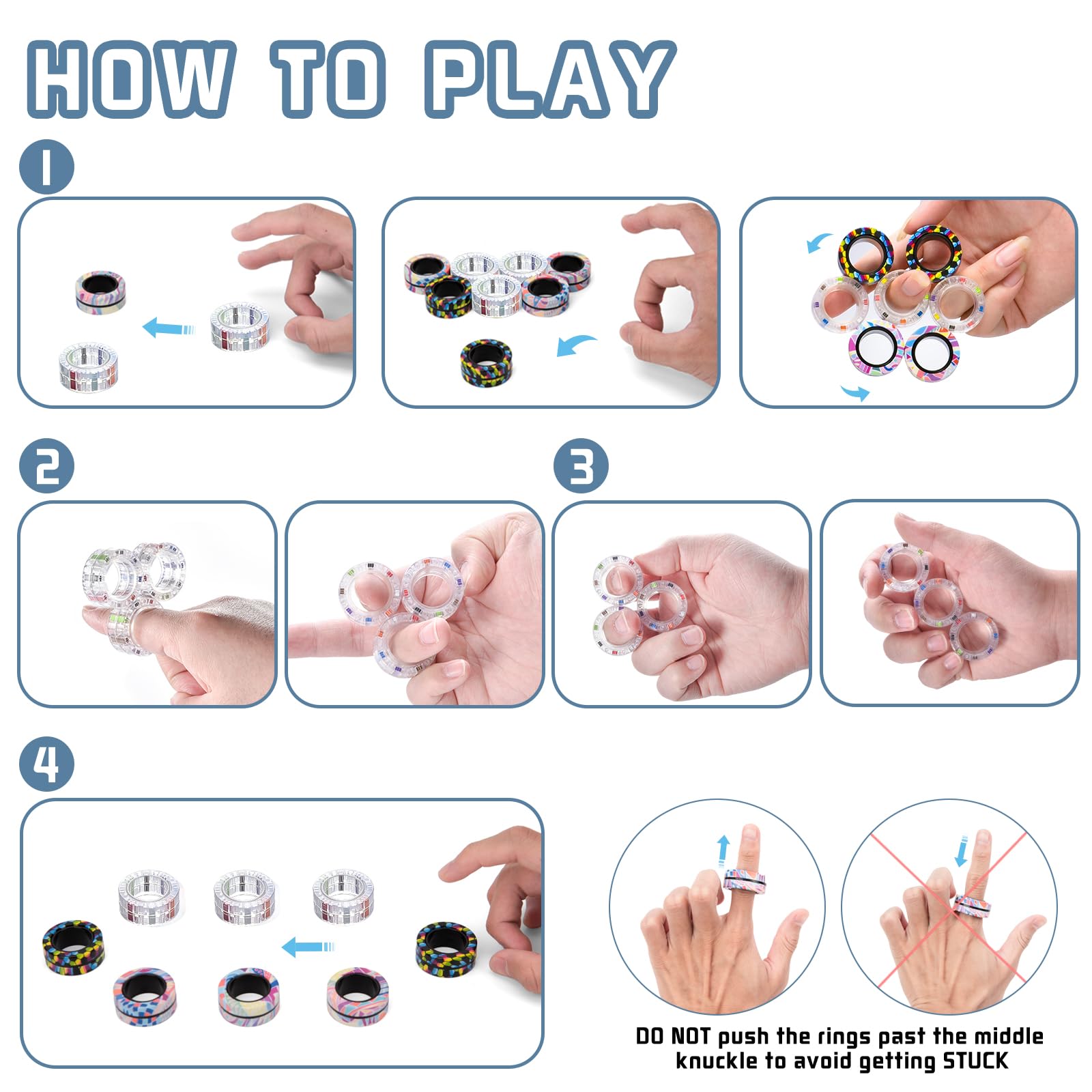 HOW TO PLAY

1

2

3

4

DO NOT push the rings past the middle knuckle to avoid getting STUCK