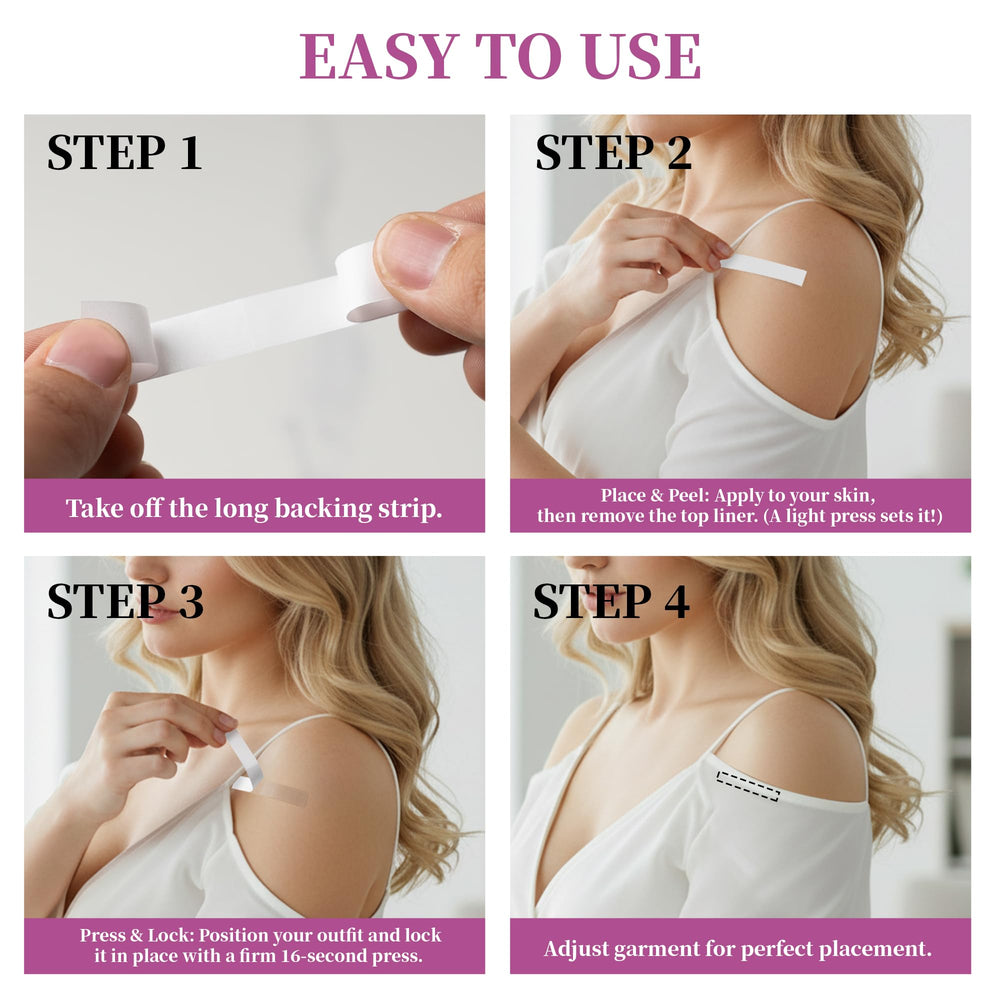 EASY TO USE

STEP 1

Take off the long backing strip.

STEP 2

Place & Peel: Apply to your skin, then remove the top liner. (A light press sets it!)

STEP 3

Press & Lock: Position your outfit and lock it in place with a firm 16-second press.

STEP 4

Adjust garment for perfect placement.