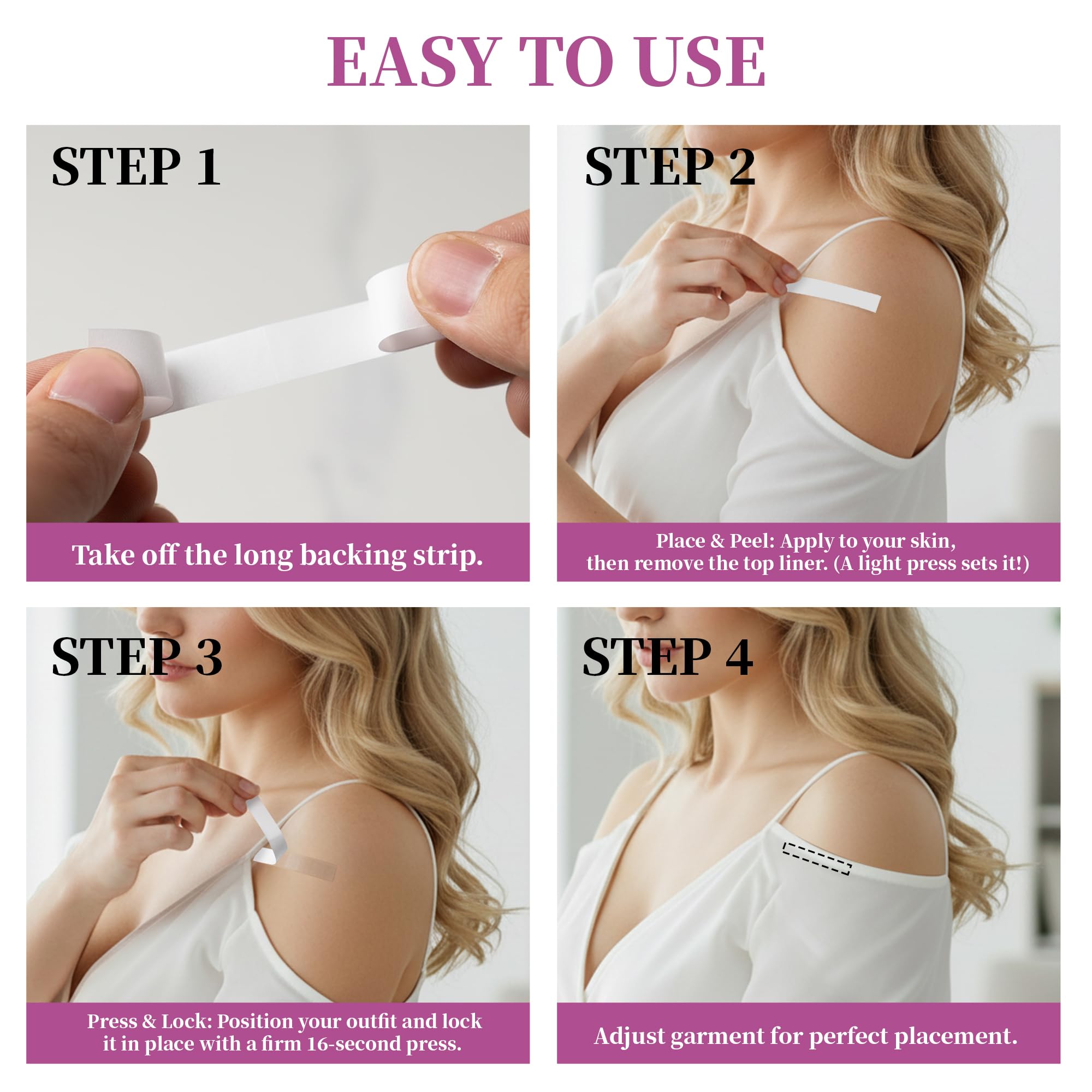 EASY TO USE

STEP 1

Take off the long backing strip.

STEP 2

Place & Peel: Apply to your skin, then remove the top liner. (A light press sets it!)

STEP 3

Press & Lock: Position your outfit and lock it in place with a firm 16-second press.

STEP 4

Adjust garment for perfect placement.