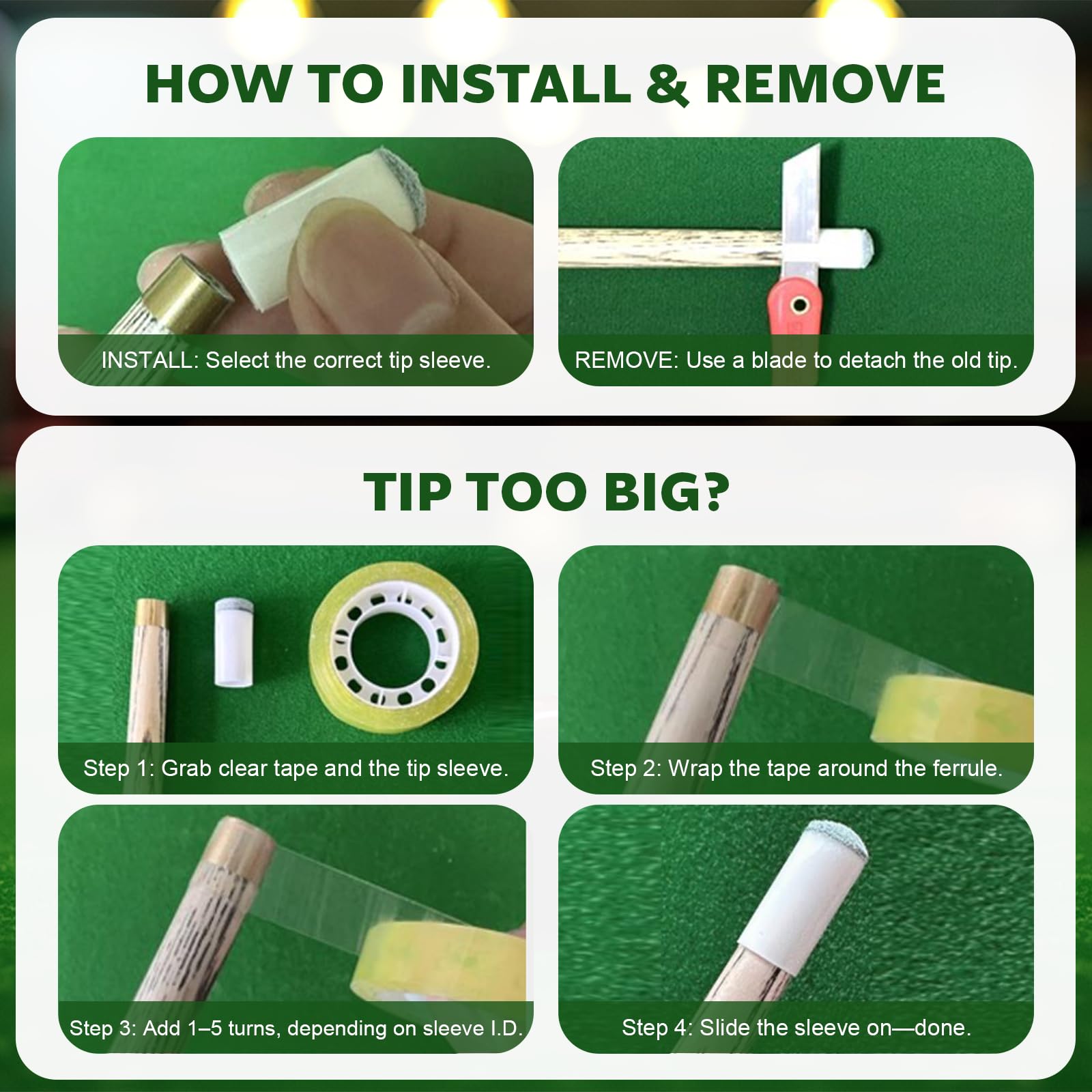 HOW TO INSTALL & REMOVE

INSTALL: Select the correct tip sleeve.

REMOVE: Use a blade to detach the old tip.

TIP TOO BIG?

Step 1: Grab clear tape and the tip sleeve.

Step 2: Wrap the tape around the ferrule.

Step 3: Add 1–5 turns, depending on sleeve I.D.

Step 4: Slide the sleeve on—done.