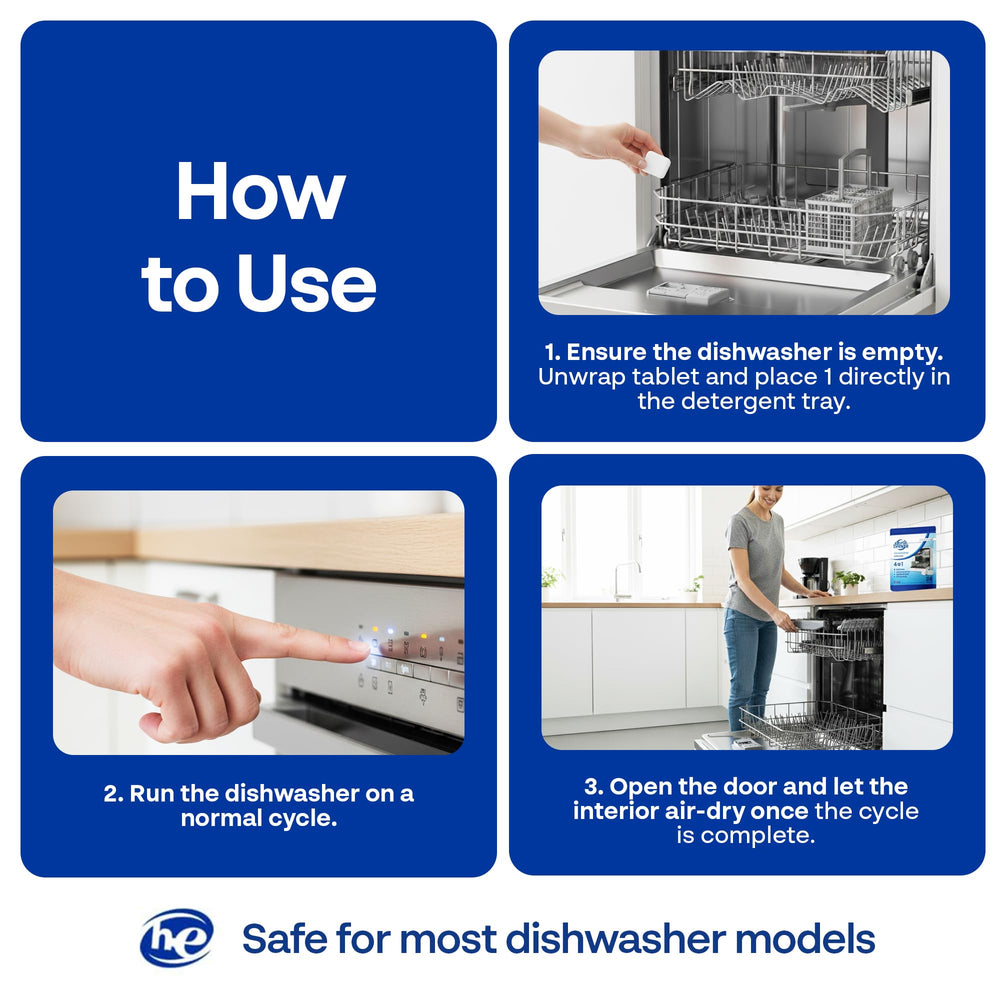 How to Use

1. Ensure the dishwasher is empty. Unwrap tablet and place 1 directly in the detergent tray.

2. Run the dishwasher on a normal cycle.

3. Open the door and let the interior air-dry once the cycle is complete.

he

Safe for most dishwasher models