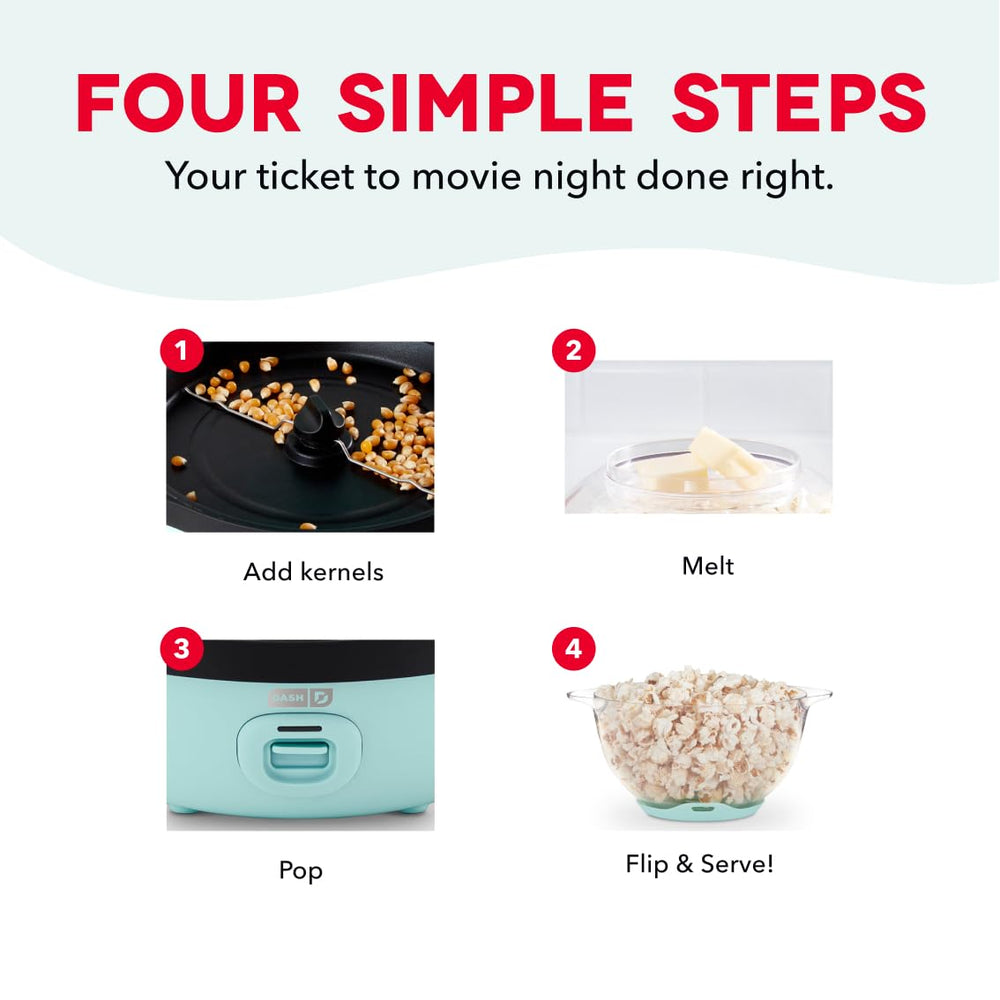 FOUR SIMPLE STEPS
Your ticket to movie night done right.

1
Add kernels

2
Melt

3
DASH
Pop

4
Flip & Serve!