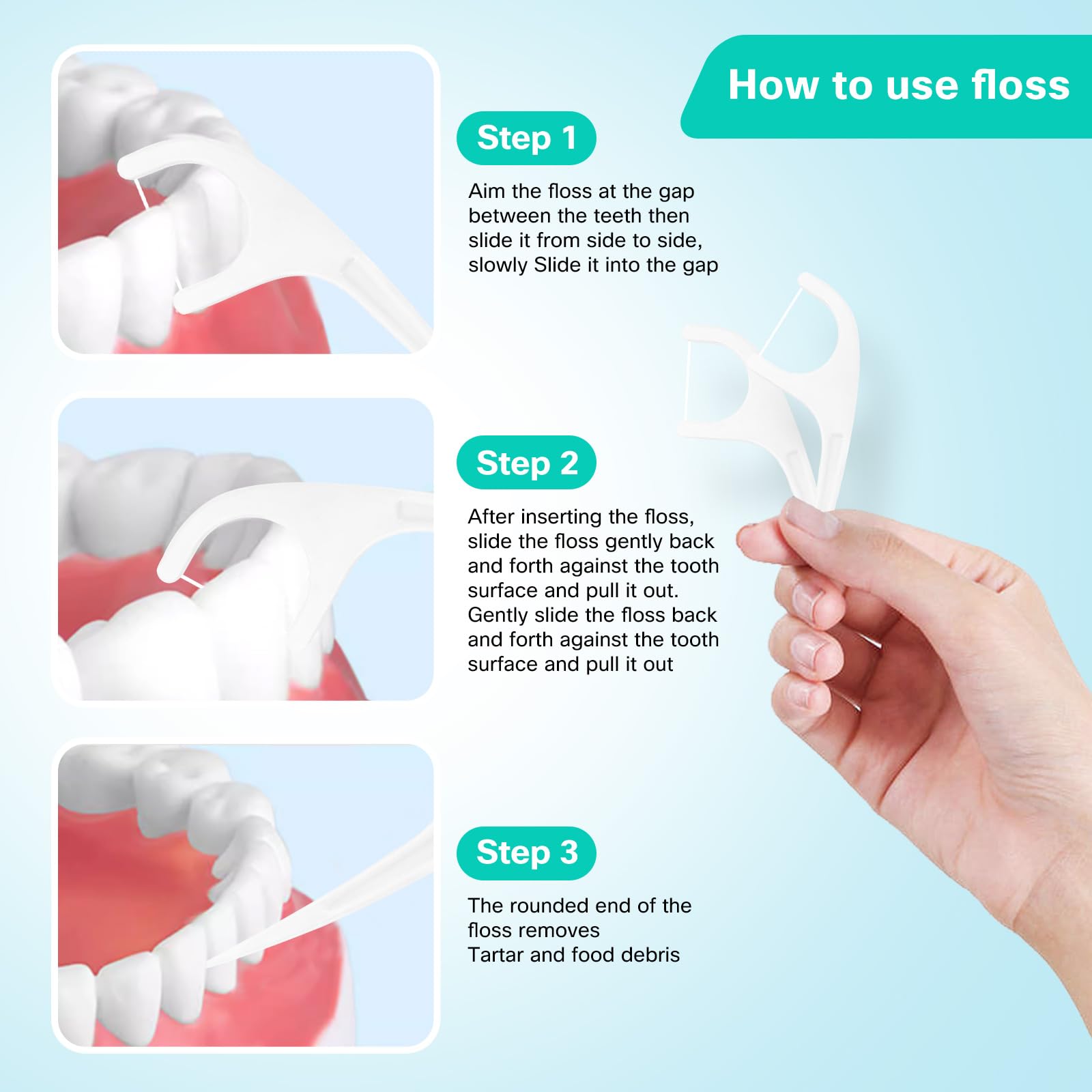 How to use floss

Step 1

Aim the floss at the gap between the teeth then slide it from side to side, slowly Slide it into the gap

Step 2

After inserting the floss, slide the floss gently back and forth against the tooth surface and pull it out. Gently slide the floss back and forth against the tooth surface and pull it out

Step 3

The rounded end of the floss removes
Tartar and food debris