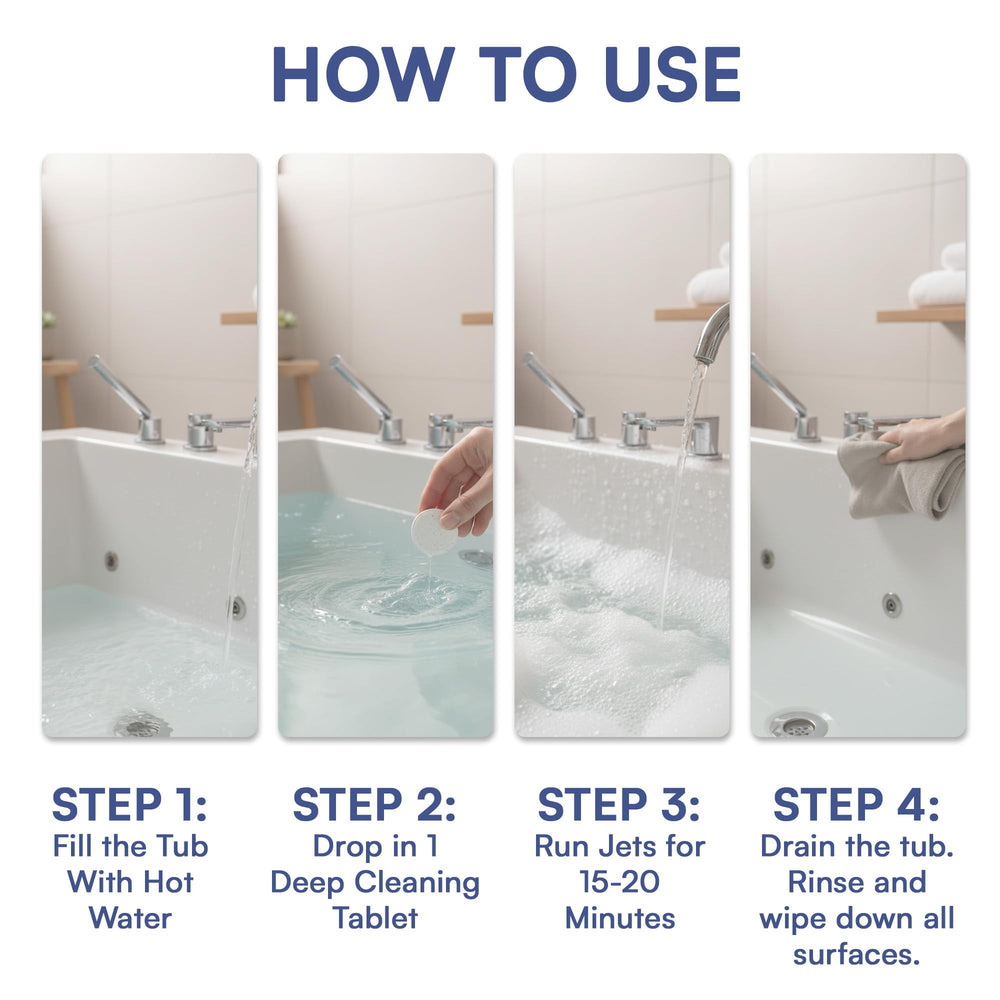 HOW TO USE

STEP 1:
Fill the Tub With Hot Water

STEP 2:
Drop in 1 Deep Cleaning Tablet

STEP 3:
Run Jets for 15-20 Minutes

STEP 4:
Drain the tub. Rinse and wipe down all surfaces.