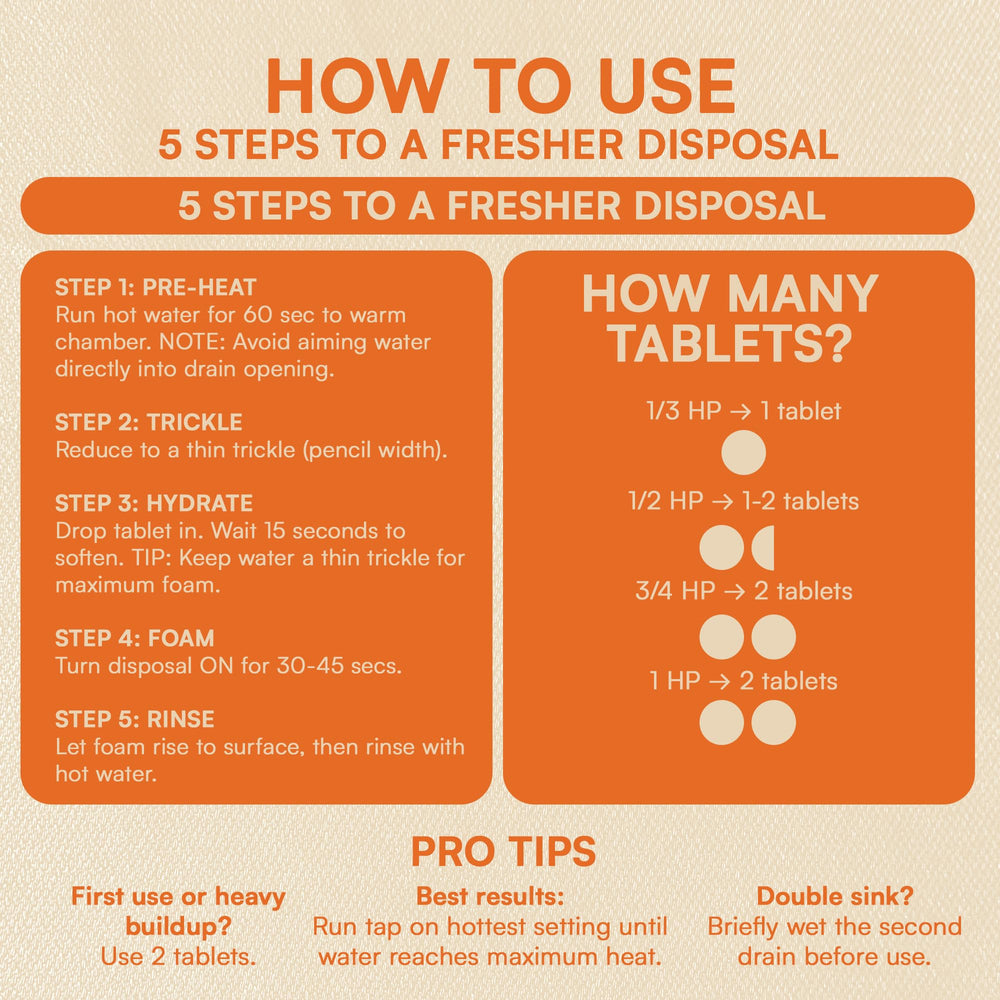 HOW TO USE
5 STEPS TO A FRESHER DISPOSAL

5 STEPS TO A FRESHER DISPOSAL

STEP 1: PRE-HEAT
Run hot water for 60 sec to warm chamber. NOTE: Avoid aiming water directly into drain opening.

STEP 2: TRICKLE
Reduce to a thin trickle (pencil width).

STEP 3: HYDRATE
Drop tablet in. Wait 15 seconds to soften. TIP: Keep water a thin trickle for maximum foam.

STEP 4: FOAM
Turn disposal ON for 30-45 secs.

STEP 5: RINSE
Let foam rise to surface, then rinse with hot water.

HOW MANY TABLETS?

1/3 HP → 1 tablet

1/2 HP → 1-2 tablets

3/4 HP → 2 tablets

1 HP → 2 tablets

PRO TIPS

First use or heavy buildup?
Use 2 tablets.

Best results:
Run tap on hottest setting until water reaches maximum heat.

Double sink?
Briefly wet the second drain before use.