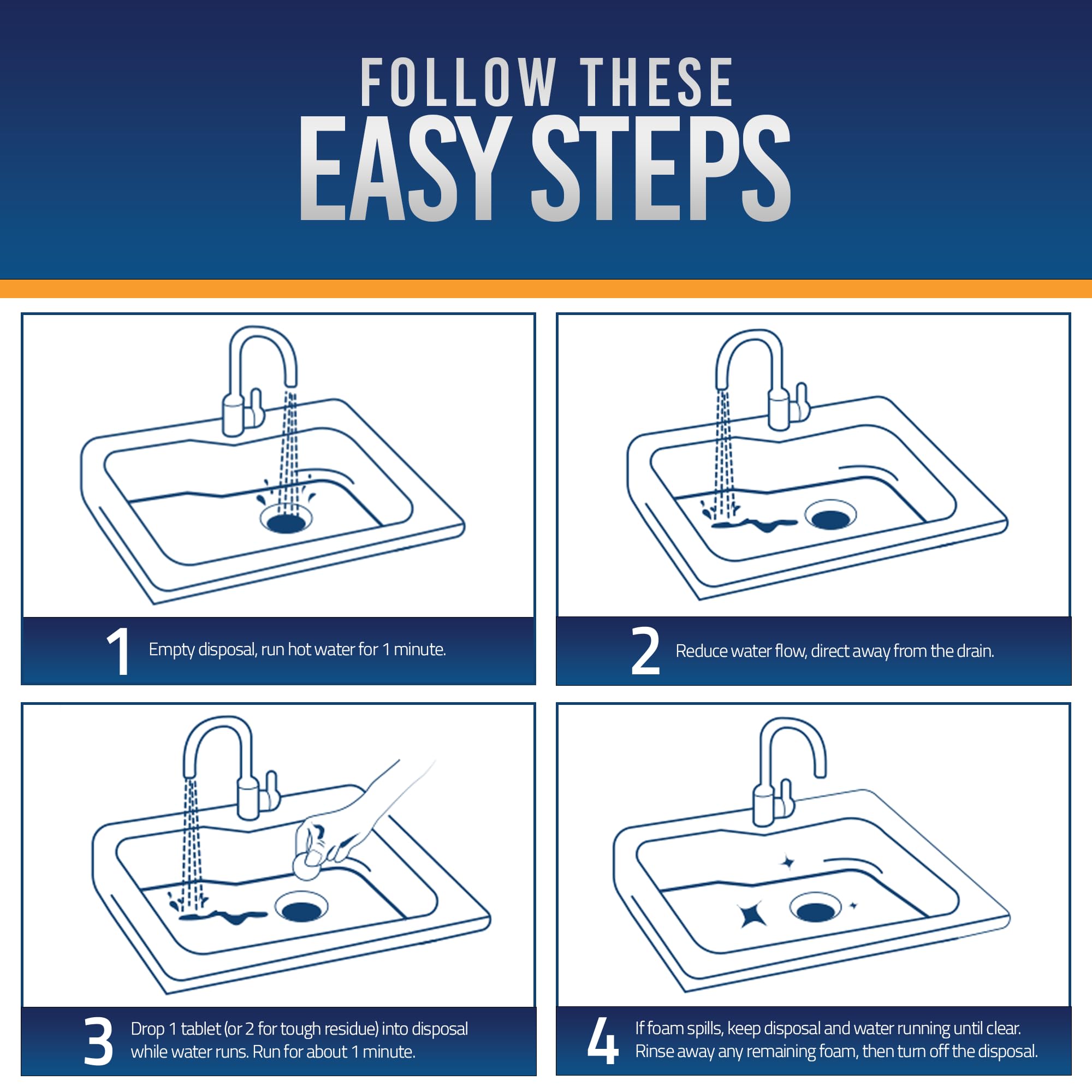 FOLLOW THESE
EASY STEPS

1 Empty disposal, run hot water for 1 minute.

2 Reduce water flow, direct away from the drain.

3 Drop 1 tablet (or 2 for tough residue) into disposal while water runs. Run for about 1 minute.

4 If foam spills, keep disposal and water running until clear. Rinse away any remaining foam, then turn off the disposal.