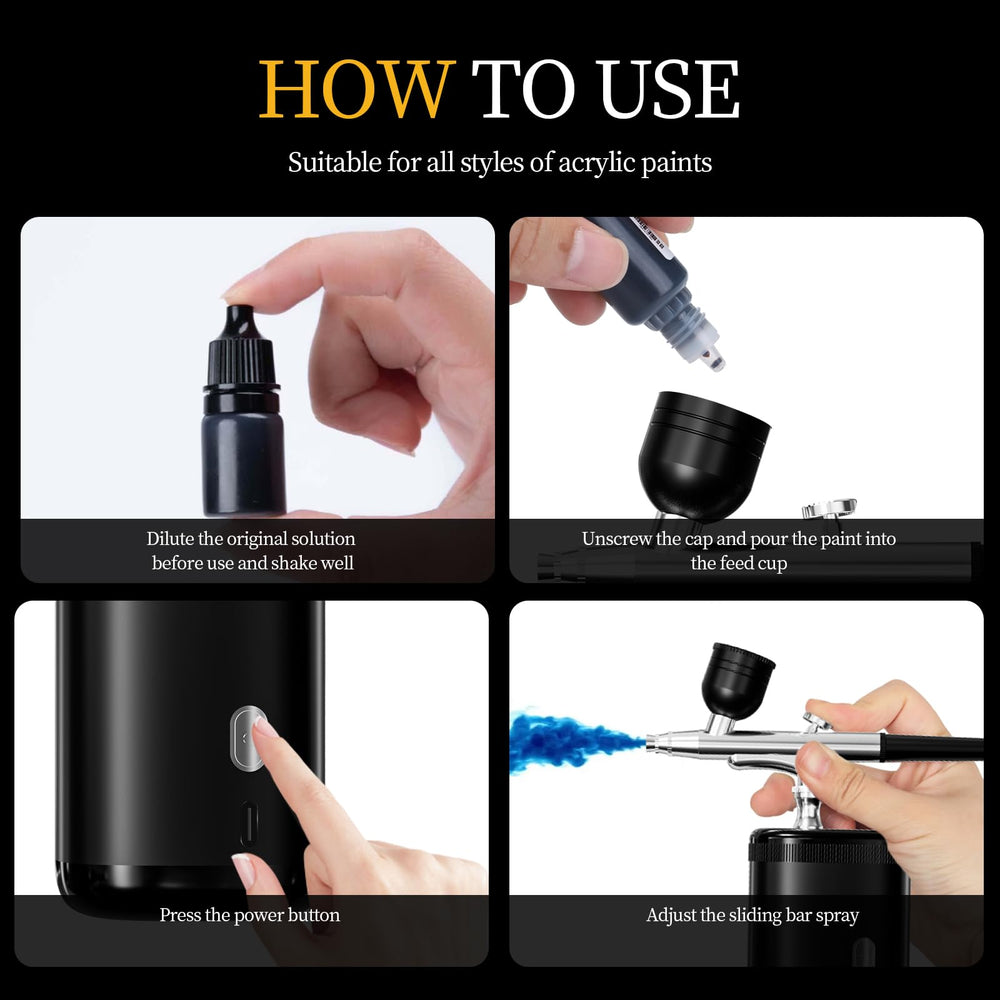 HOW TO USE

Suitable for all styles of acrylic paints

Dilute the original solution before use and shake well

Unscrew the cap and pour the paint into the feed cup

Press the power button

Adjust the sliding bar spray