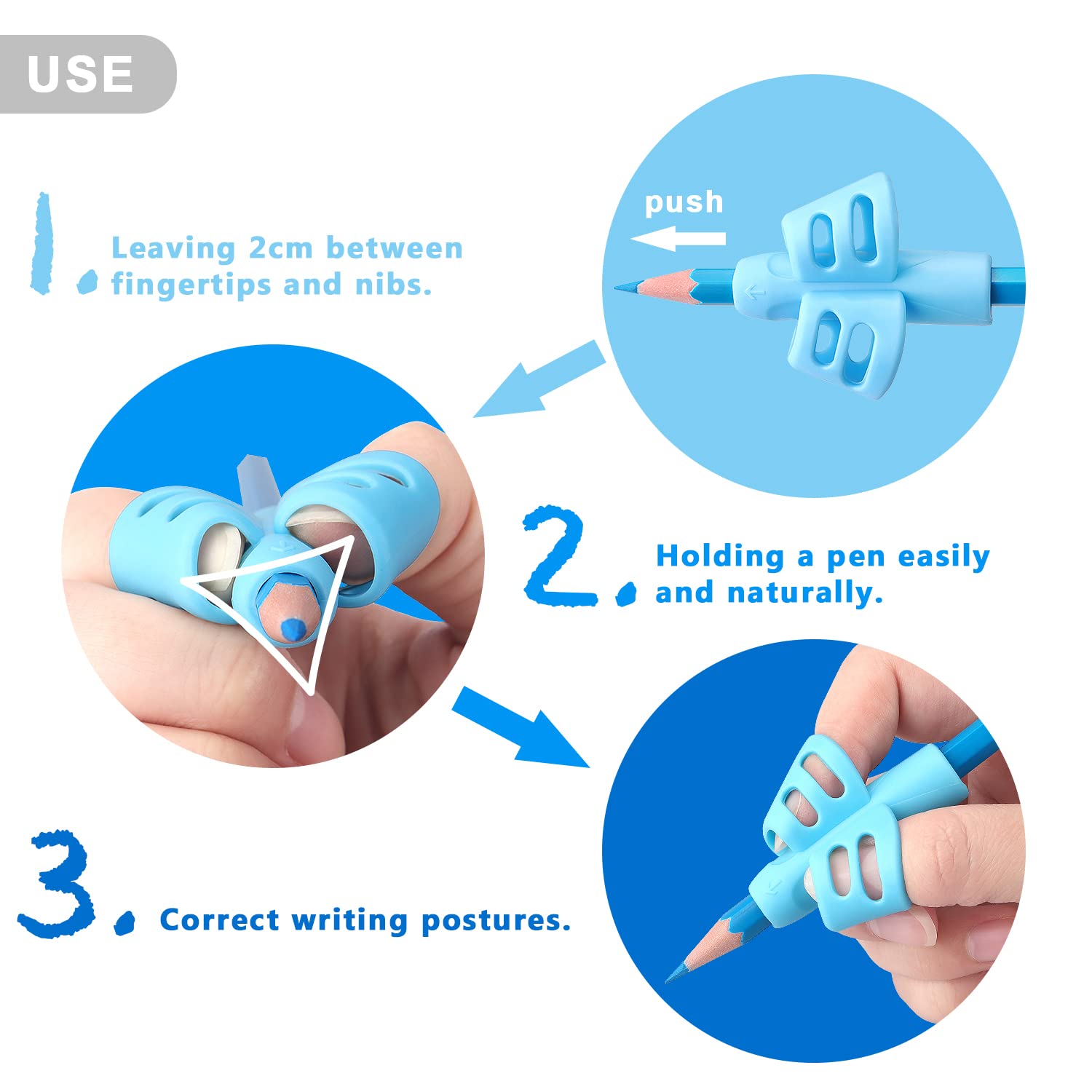 USE

1. Leaving 2cm between fingertips and nibs.

push

2. Holding a pen easily and naturally.

3. Correct writing postures.