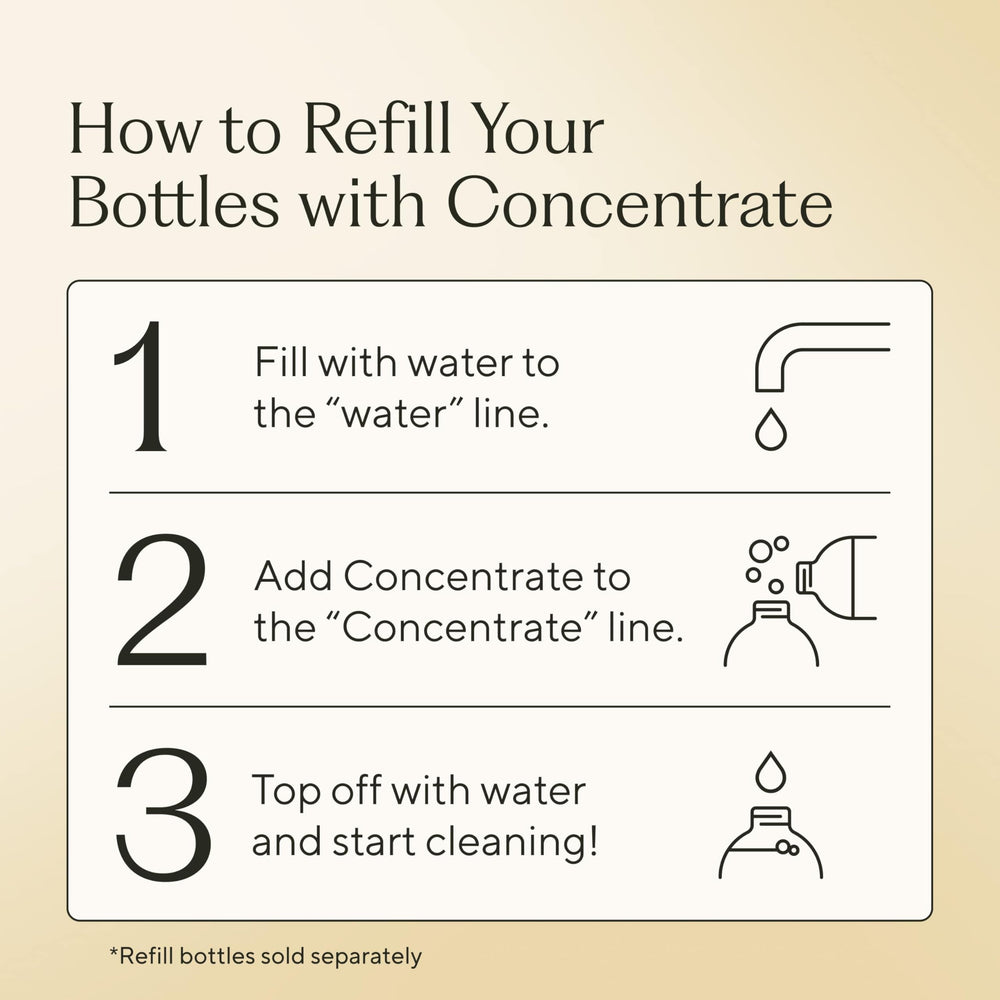 How to Refill Your Bottles with Concentrate

1 Fill with water to the “water” line.

2 Add Concentrate to the “Concentrate” line.

3 Top off with water and start cleaning!

*Refill bottles sold separately