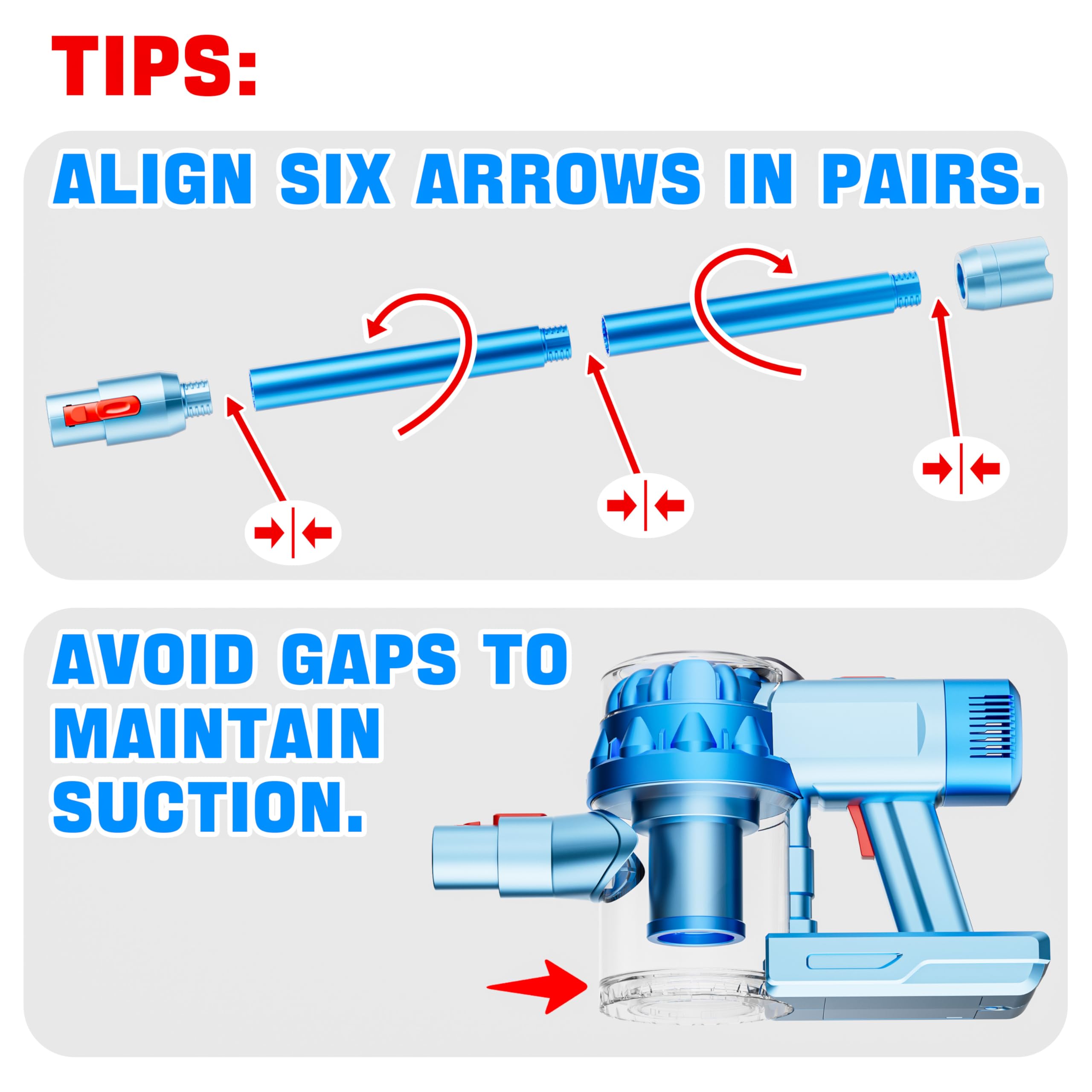 TIPS:

ALIGN SIX ARROWS IN PAIRS.

AVOID GAPS TO MAINTAIN SUCTION.