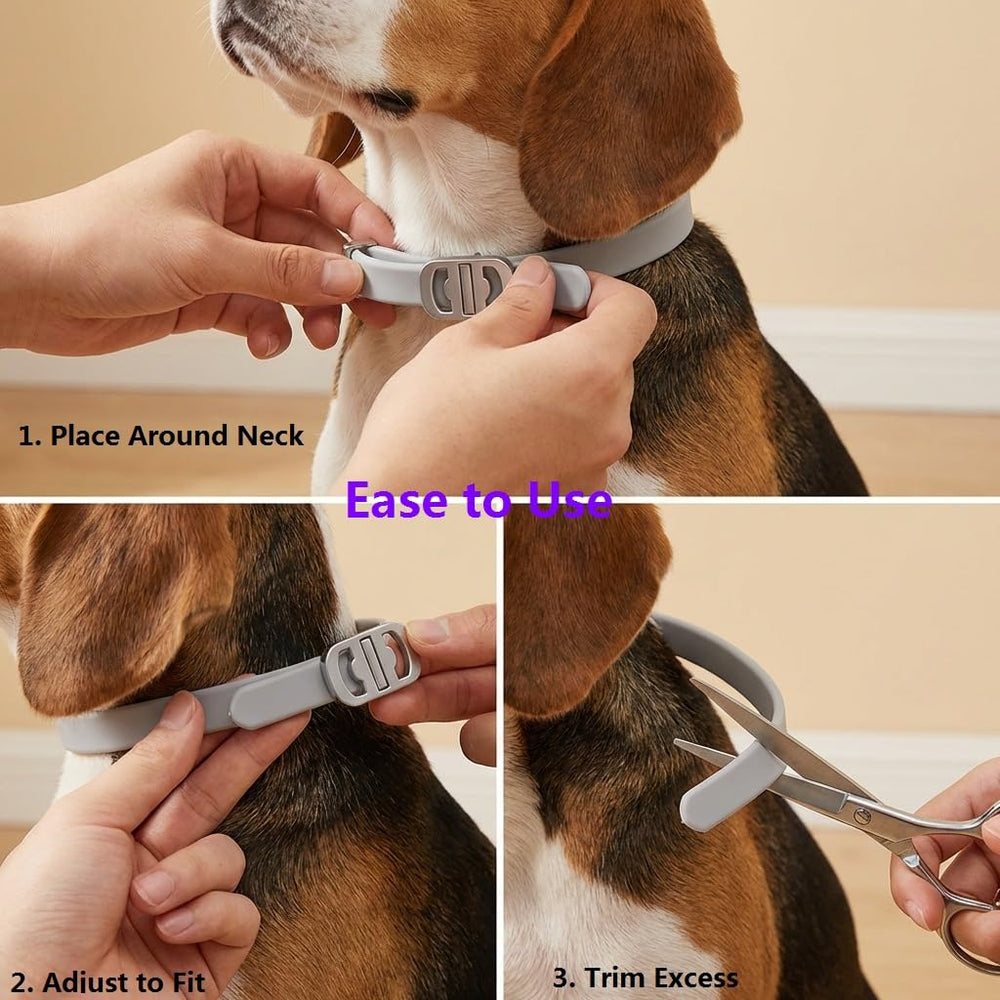 1. Place Around Neck

Ease to Use

2. Adjust to Fit

3. Trim Excess