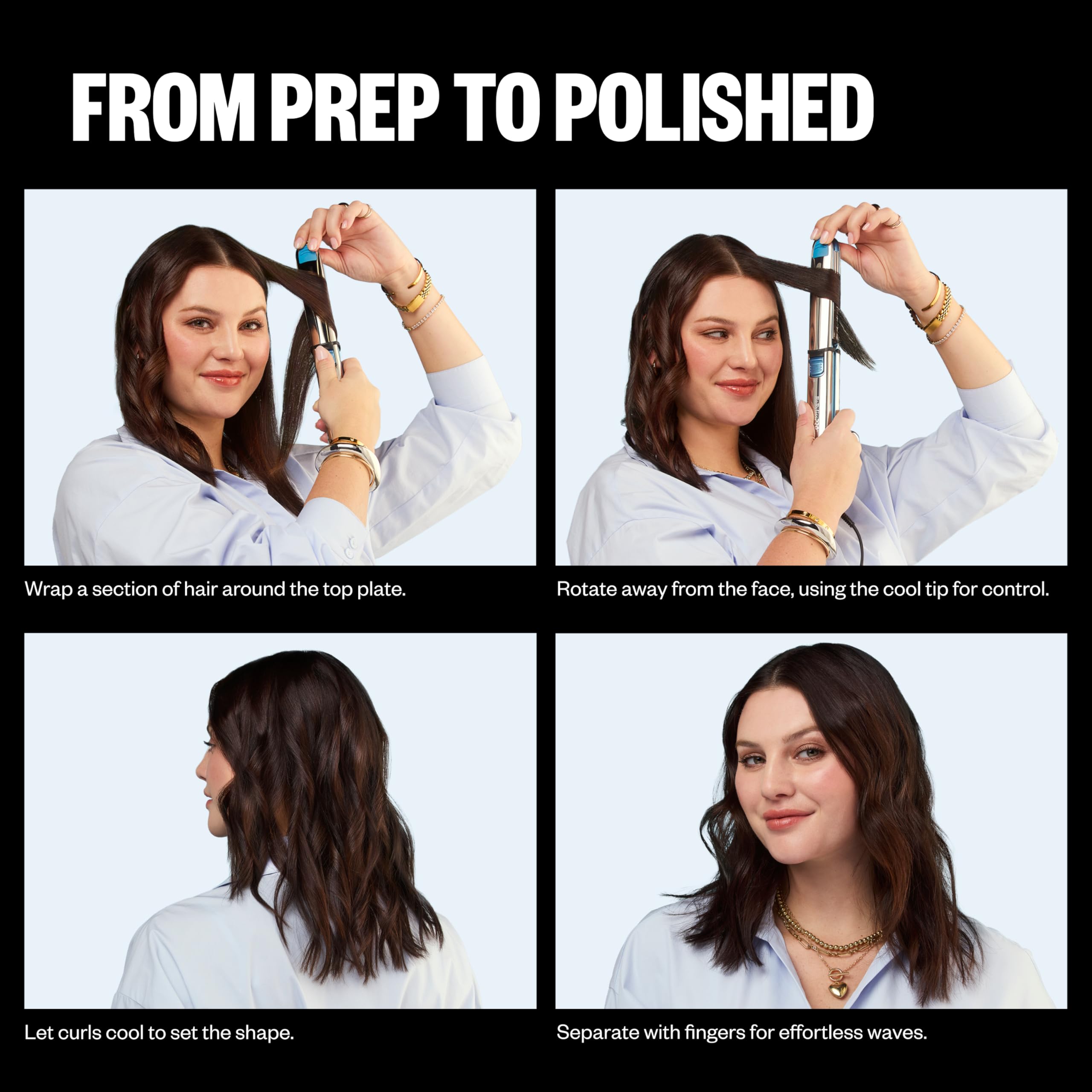 FROM PREP TO POLISHED

Wrap a section of hair around the top plate.

Rotate away from the face, using the cool tip for control.

Let curls cool to set the shape.

Separate with fingers for effortless waves.