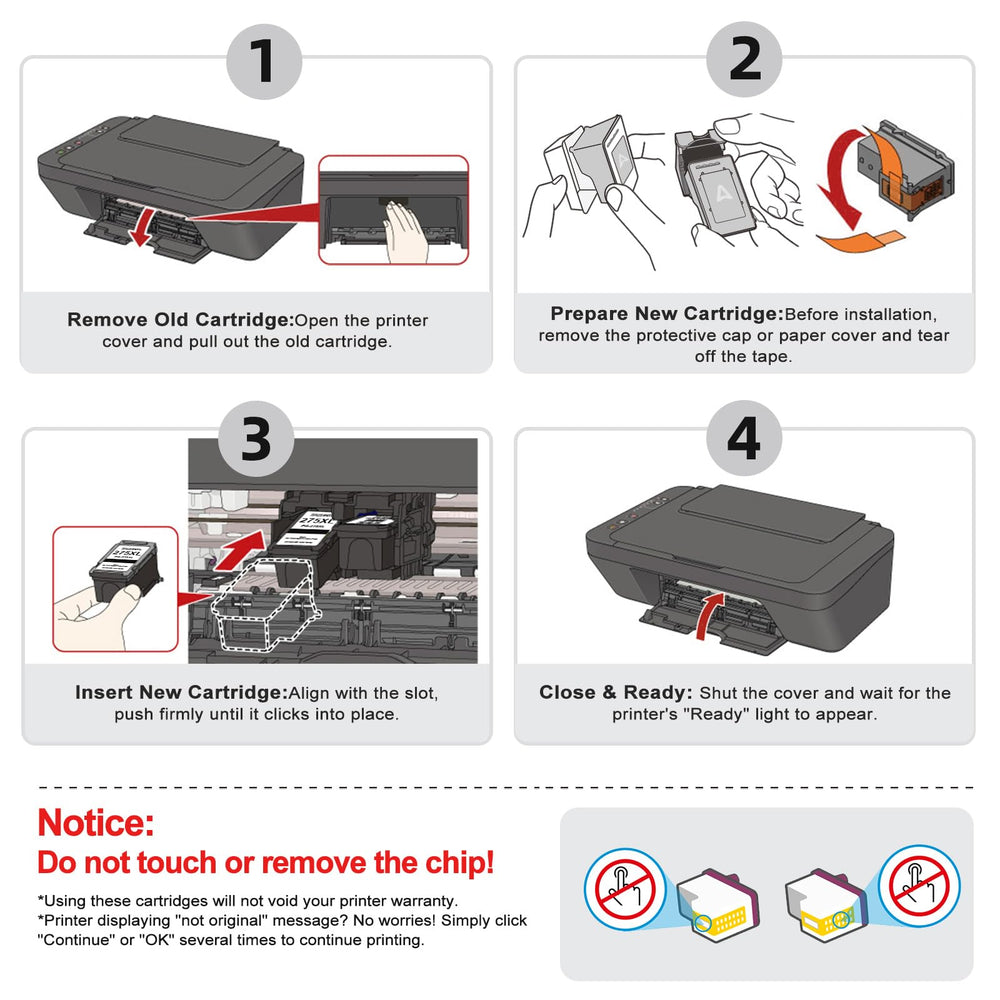 1

Remove Old Cartridge:Open the printer cover and pull out the old cartridge.

2

Prepare New Cartridge:Before installation, remove the protective cap or paper cover and tear off the tape.

3

275XL

275XL

Insert New Cartridge:Align with the slot, push firmly until it clicks into place.

4

Close & Ready: Shut the cover and wait for the printer's "Ready" light to appear.

Notice:
Do not touch or remove the chip!

*Using these cartridges will not void your printer warranty.
*Printer displaying "not original" message? No worries! Simply click "Continue" or "OK" several times to continue printing.